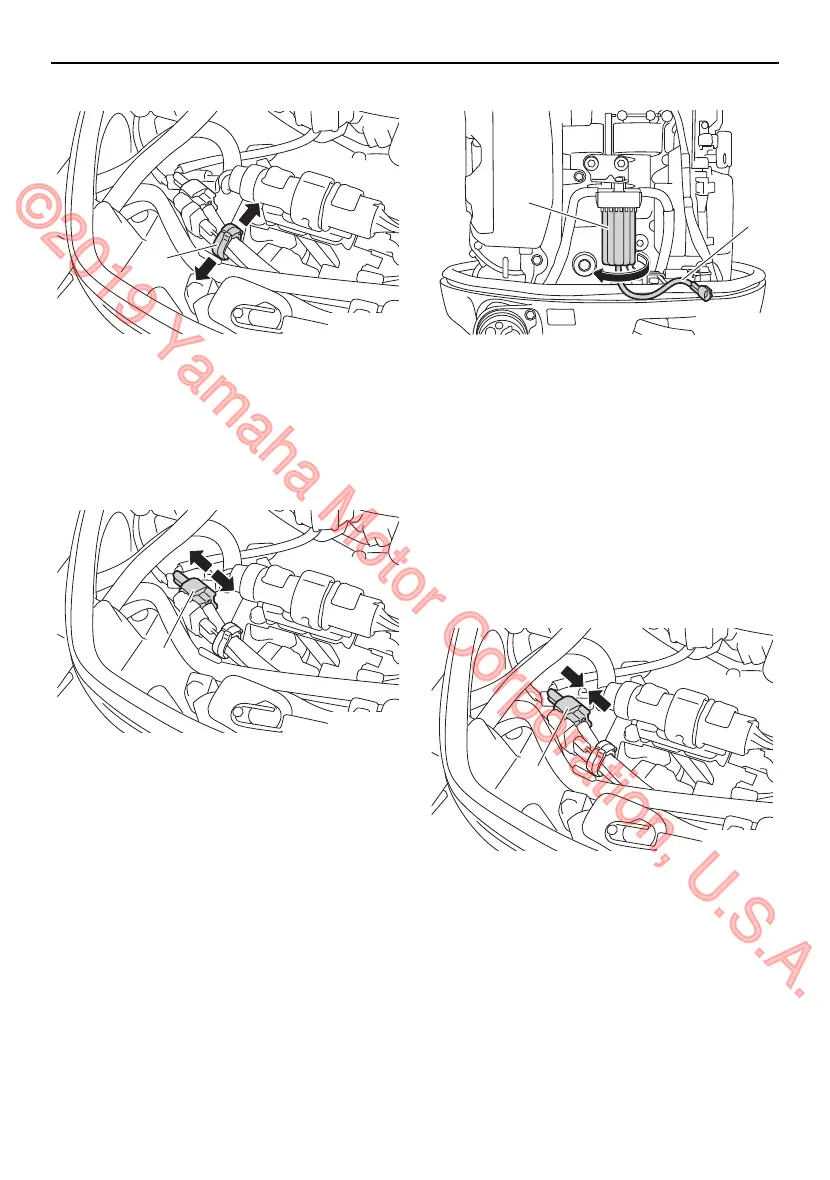 ©2019 Yamaha Motor Corporation, U.S.A.