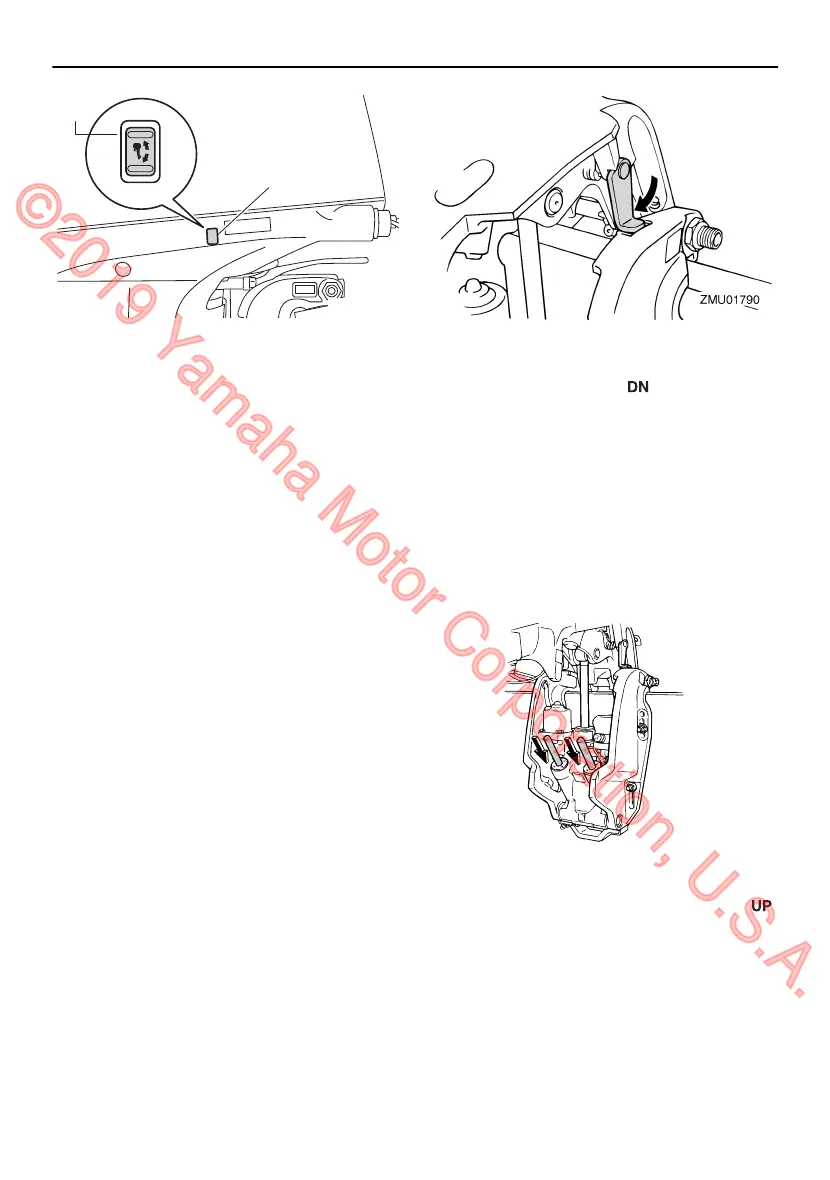 ZMU01790

DN

UP

©2019 Yamaha Motor Corporation, U.S.A.