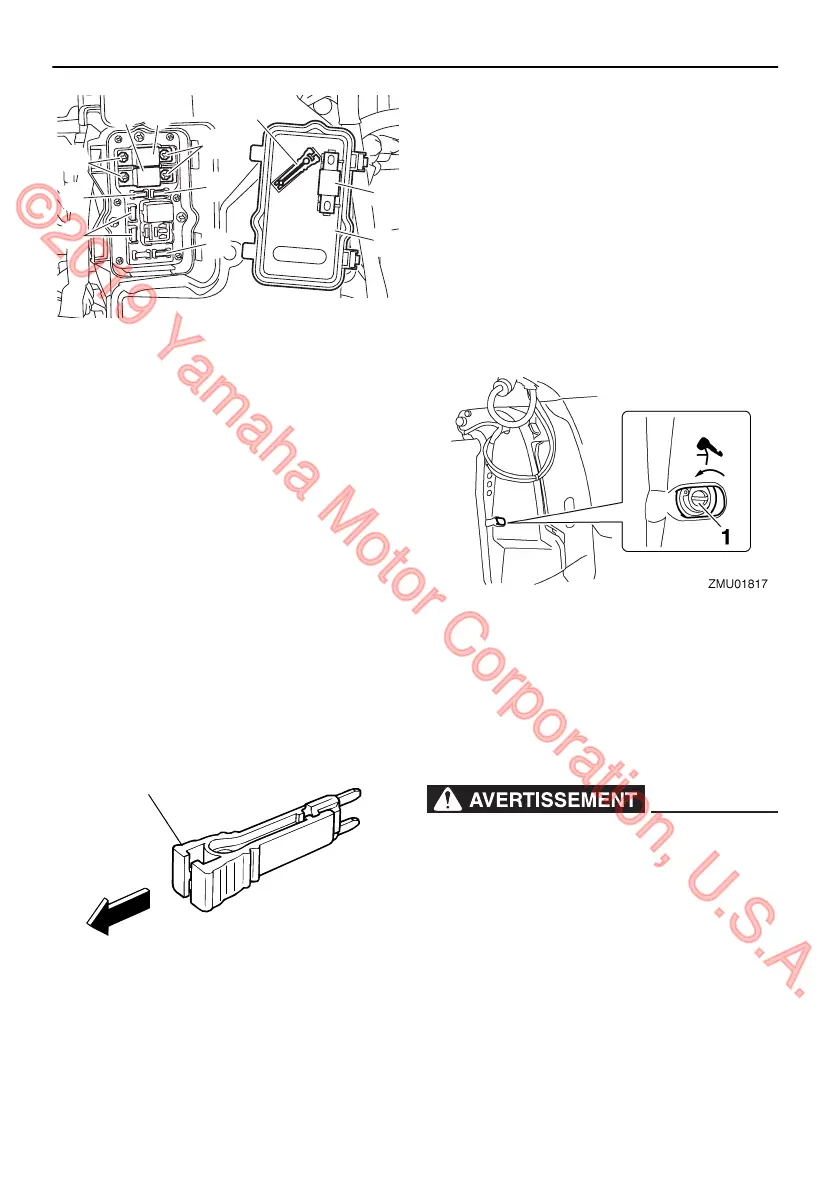 1

ZMU01817

AVERTISSEMENT

© 2019 Yamaha Motor Corporation, U.S.A.