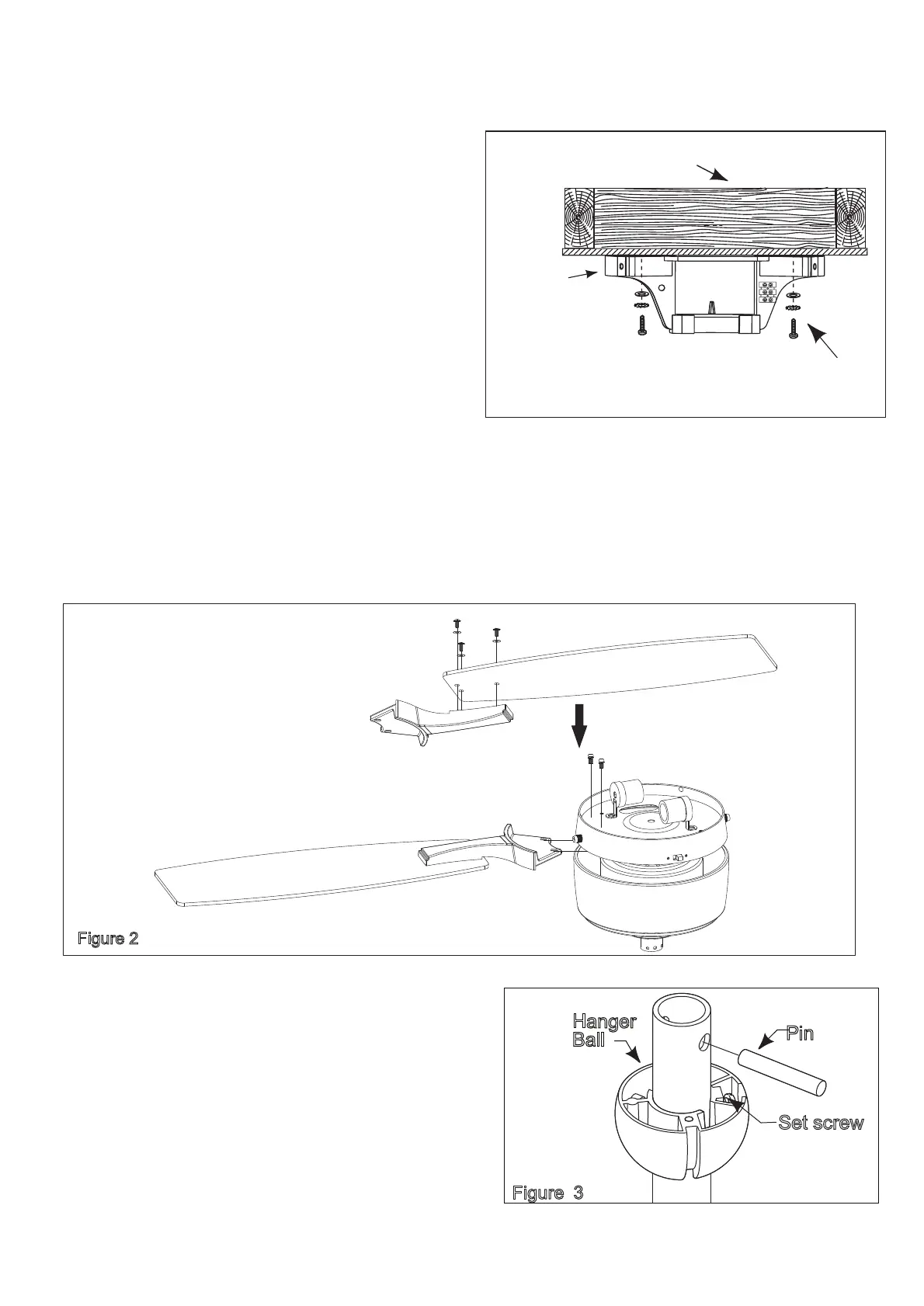 Figure 2

Hanger Ball

Pin

Set screw

Figure 3