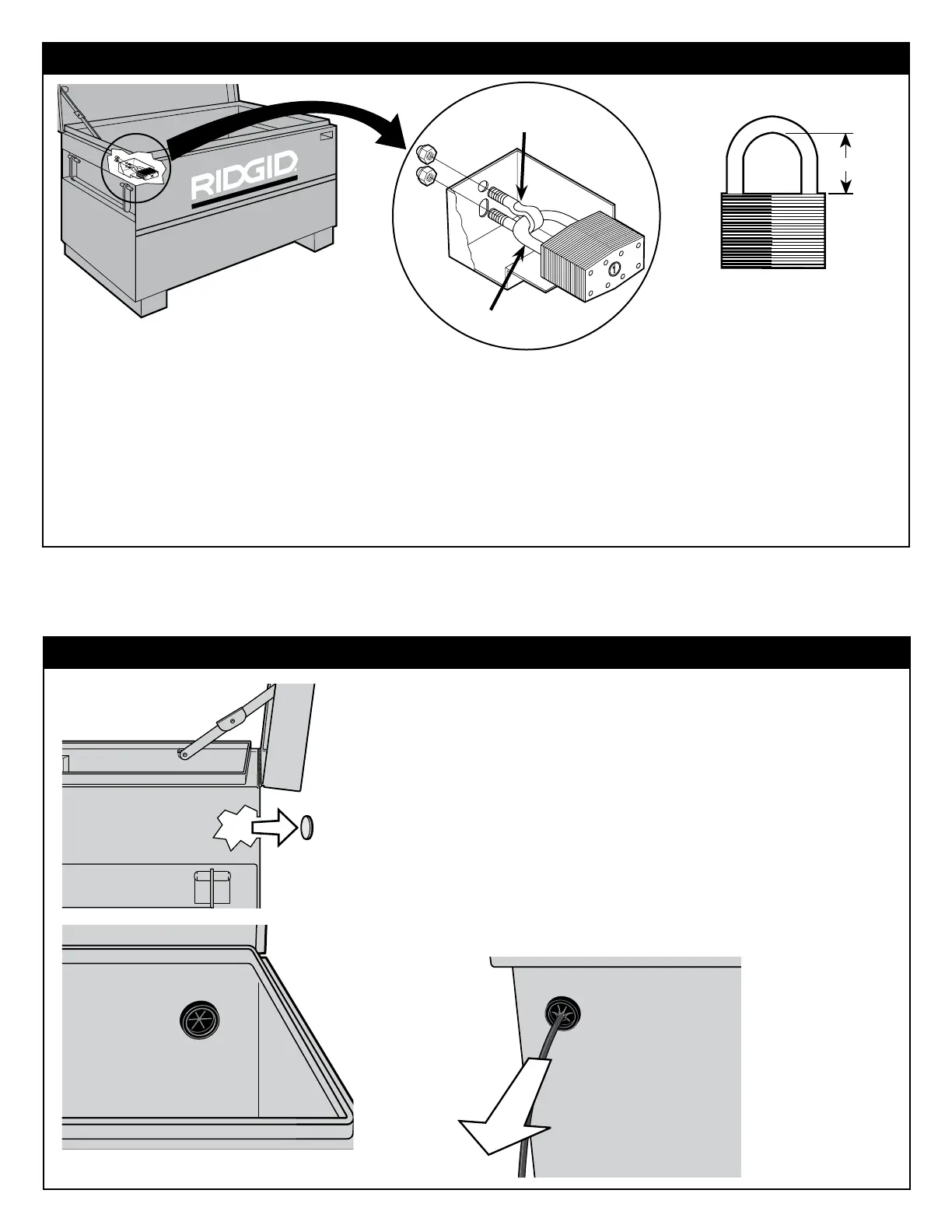 RIDGID