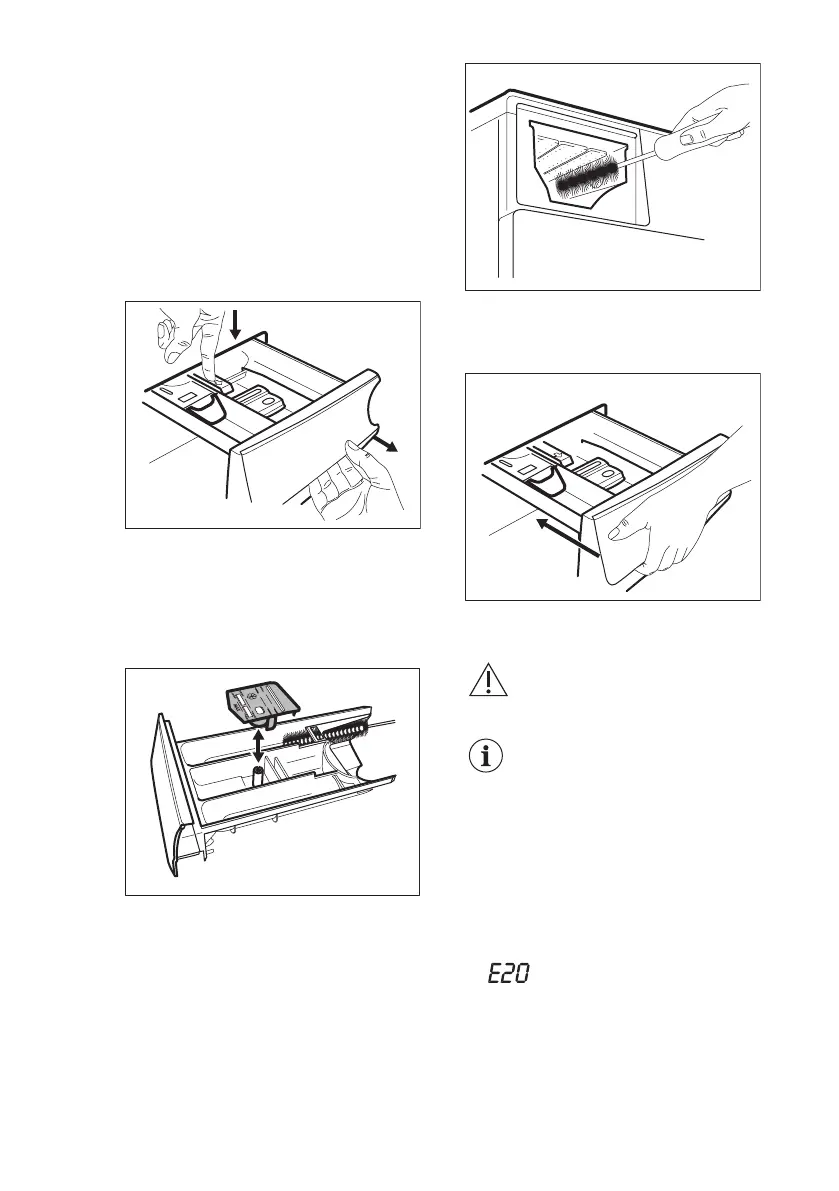 E20