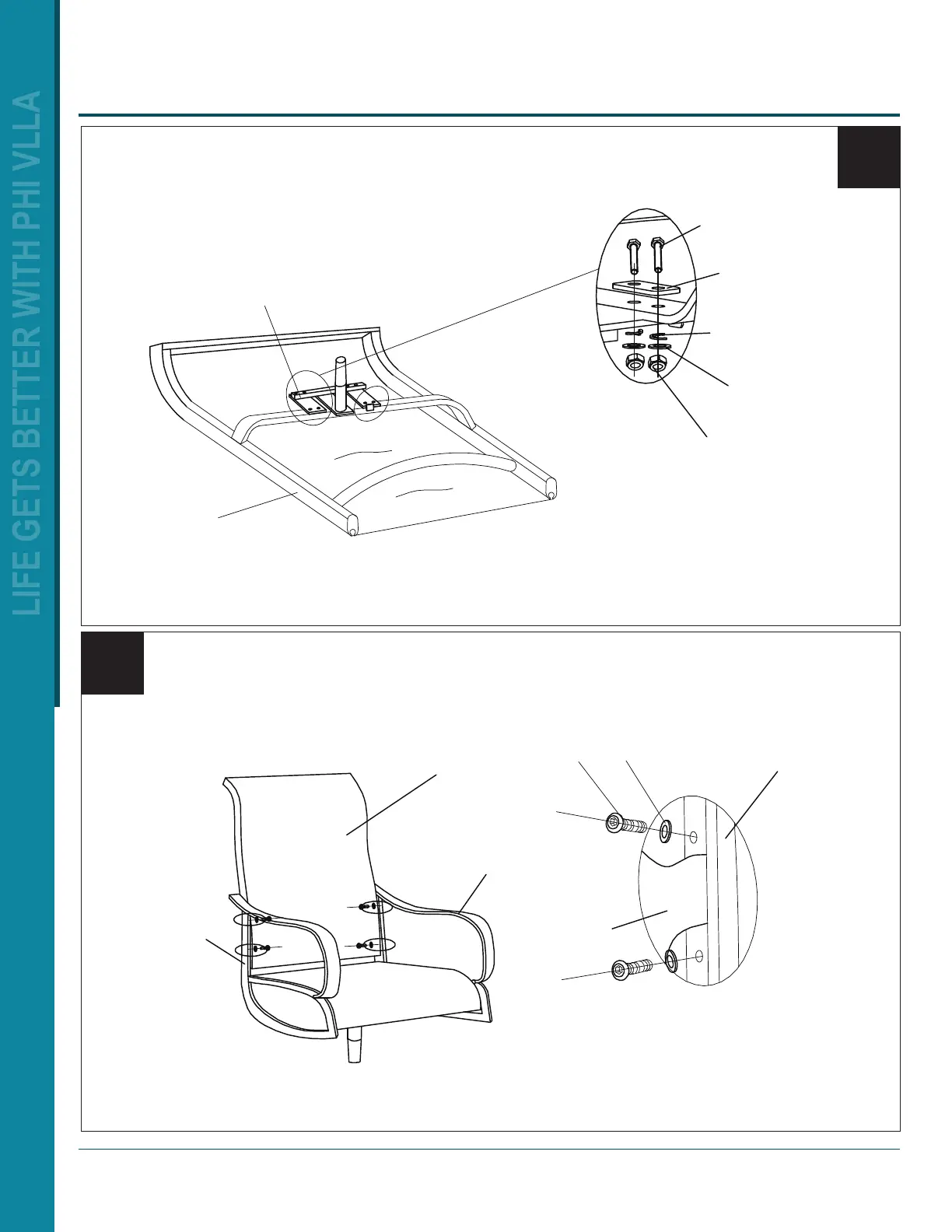 LIFE GETS BETTER WITH PHI VLLA