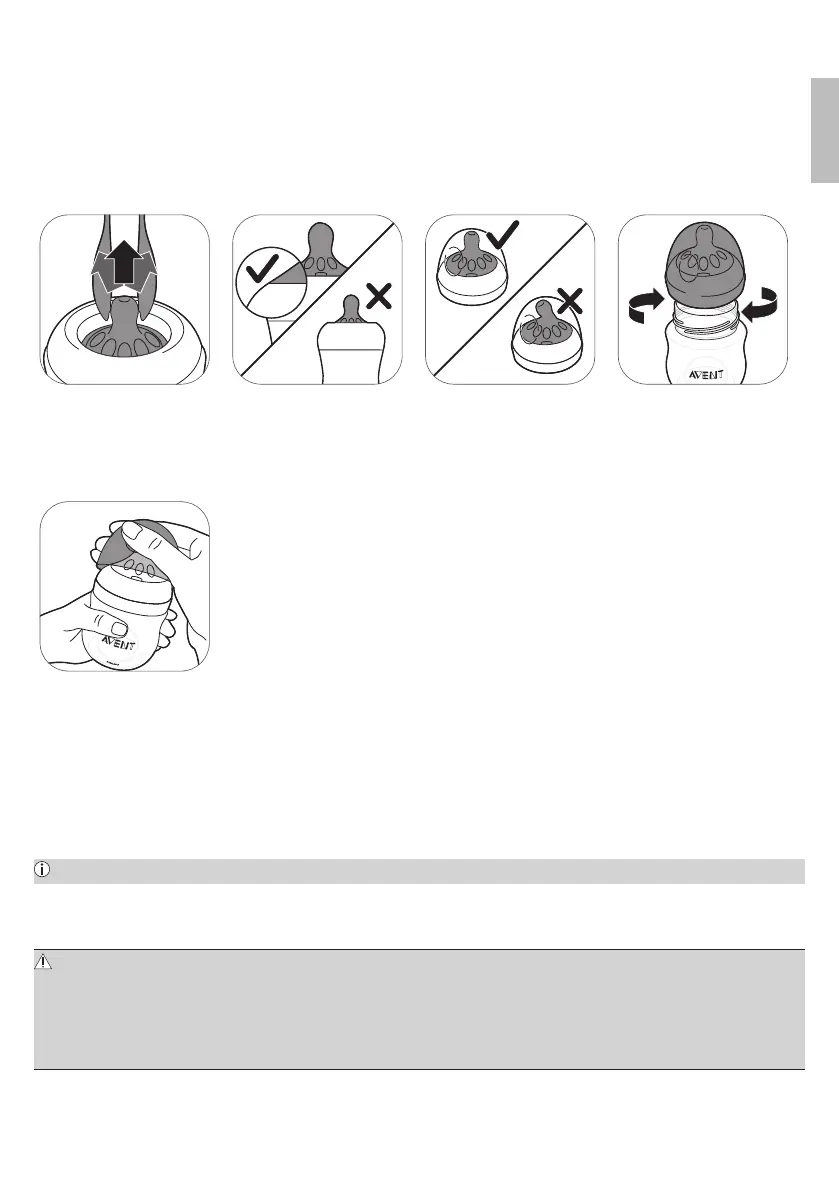 AVENT

AVENT