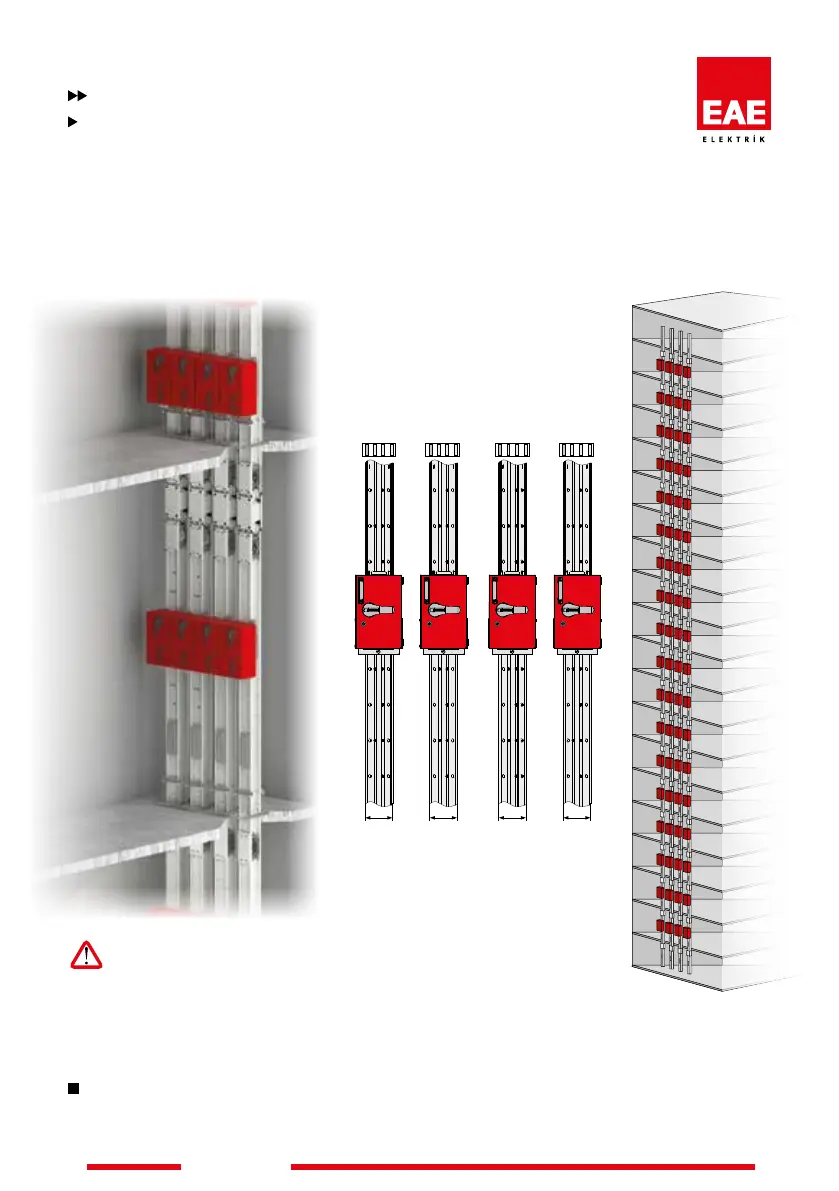 EAE
ELEKTRİK