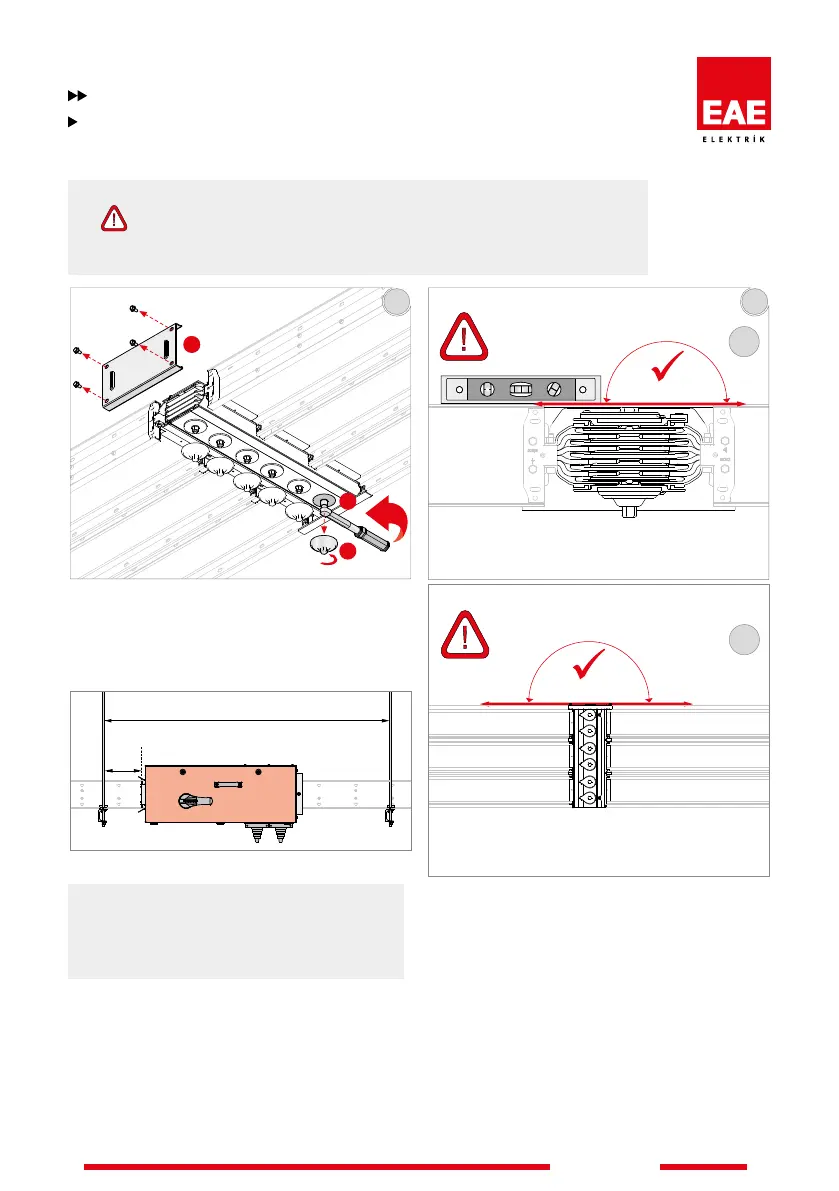 EAE
ELEKTRİK