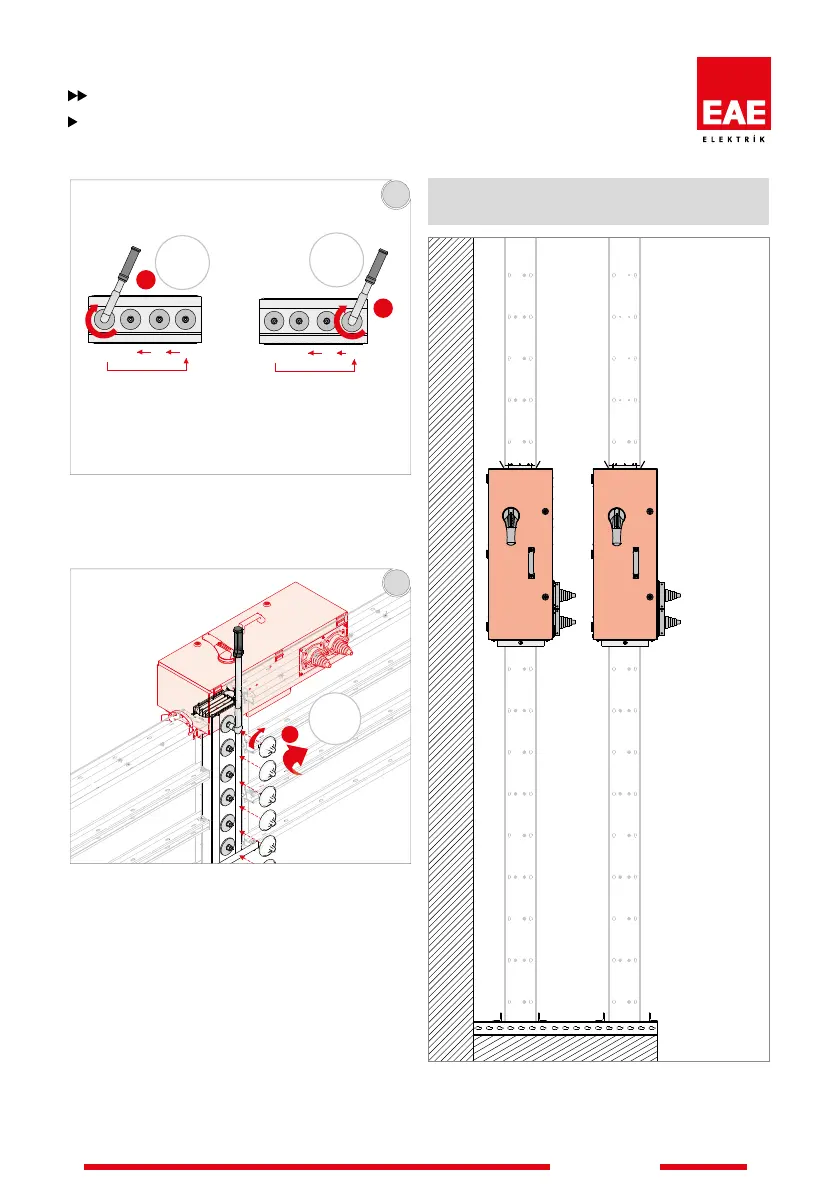 EAE
ELEKTRİK