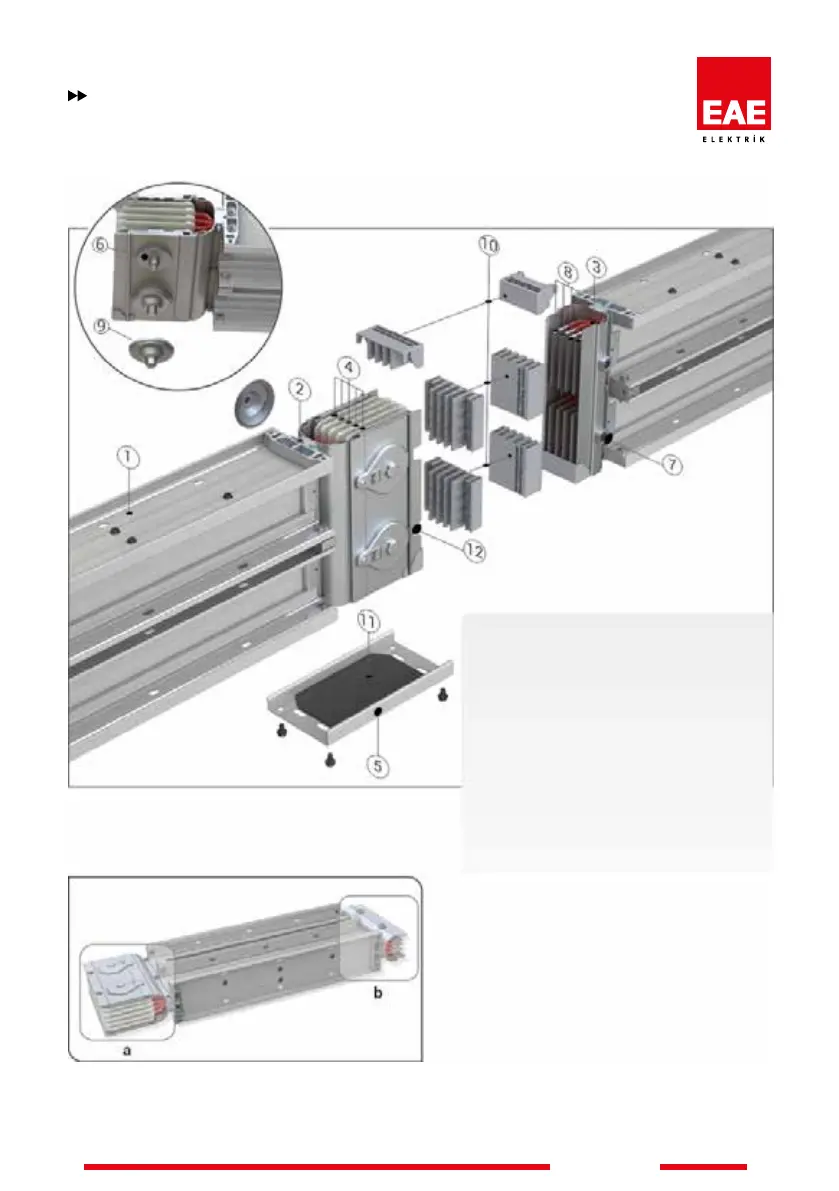 EAE
ELEKTRİK

6
9
10
8
3
4
2
1
7
12
11
5

a
b