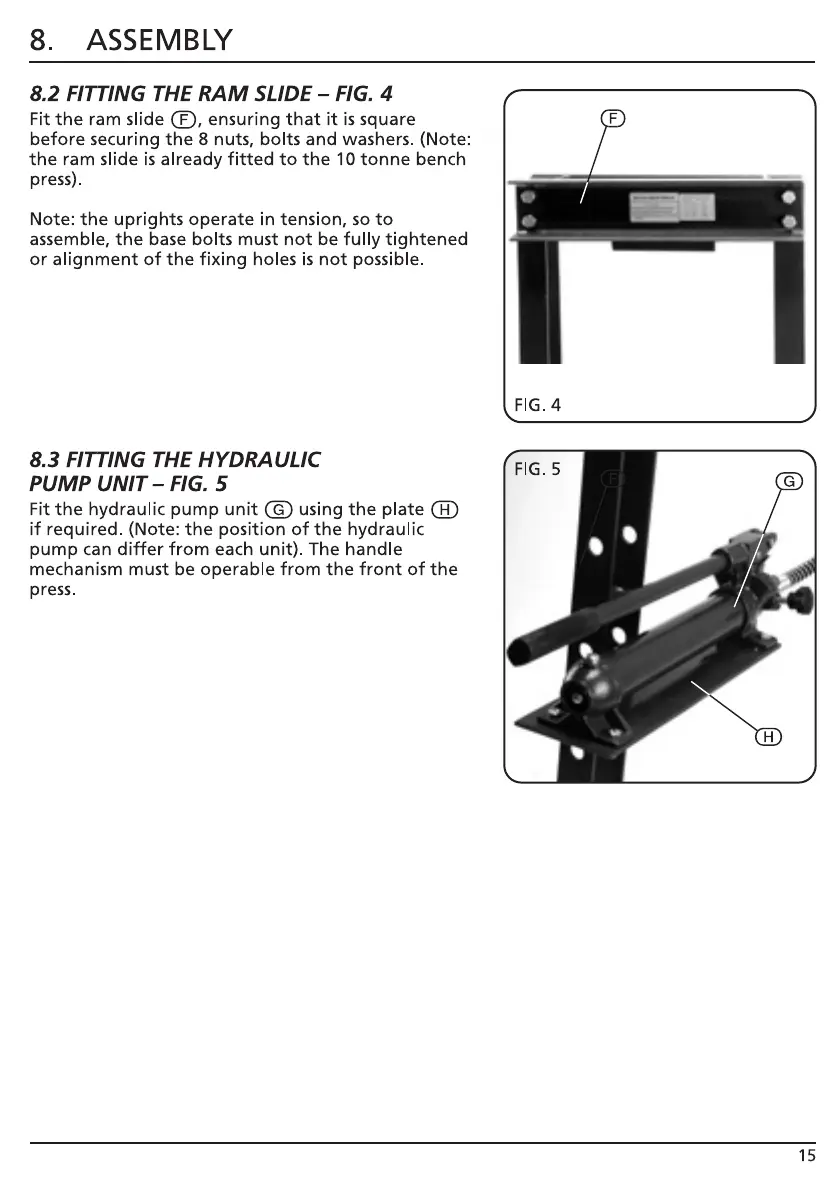 8. ASSEMBLY

8.2 FITTING THE RAM SLIDE – FIG. 4

Fit the ram slide (F), ensuring that it is square before securing the 8 nuts, bolts and washers. (Note: the ram slide is already fitted to the 10 tonne bench press).

Note: the uprights operate in tension, so to assemble, the base bolts must not be fully tightened or alignment of the fixing holes is not possible.

F

FIG. 4

8.3 FITTING THE HYDRAULIC PUMP UNIT – FIG. 5

Fit the hydraulic pump unit (G) using the plate (H) if required. (Note: the position of the hydraulic pump can differ from each unit). The handle mechanism must be operable from the front of the press.

FIG. 5

F

G

H

15