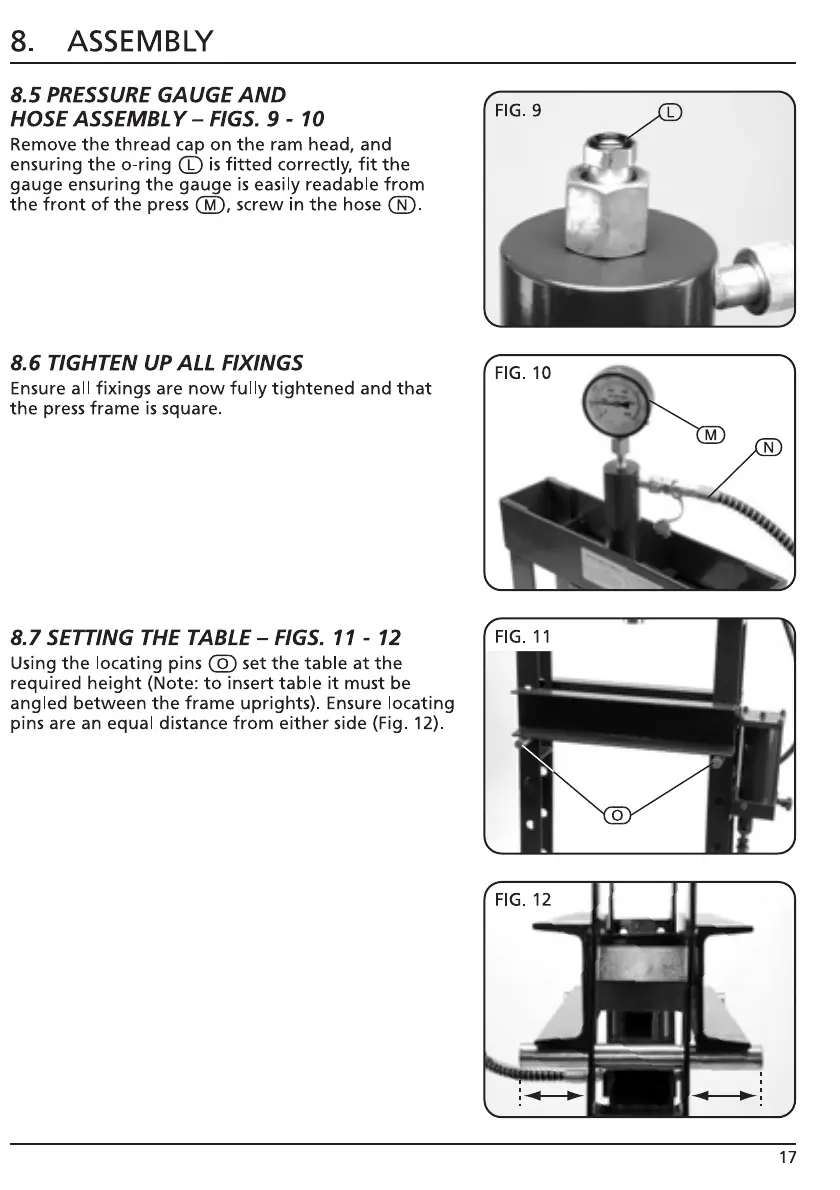 8. ASSEMBLY

8.5 PRESSURE GAUGE AND HOSE ASSEMBLY – FIGS. 9 - 10

Remove the thread cap on the ram head, and ensuring the o-ring (L) is fitted correctly, fit the gauge ensuring the gauge is easily readable from the front of the press (M), screw in the hose (N).

FIG. 9

L

8.6 TIGHTEN UP ALL FIXINGS

Ensure all fixings are now fully tightened and that the press frame is square.

FIG. 10

M

N

8.7 SETTING THE TABLE – FIGS. 11 - 12

Using the locating pins (O) set the table at the required height (Note: to insert table it must be angled between the frame uprights). Ensure locating pins are an equal distance from either side (Fig. 12).

FIG. 11

O

FIG. 12

17