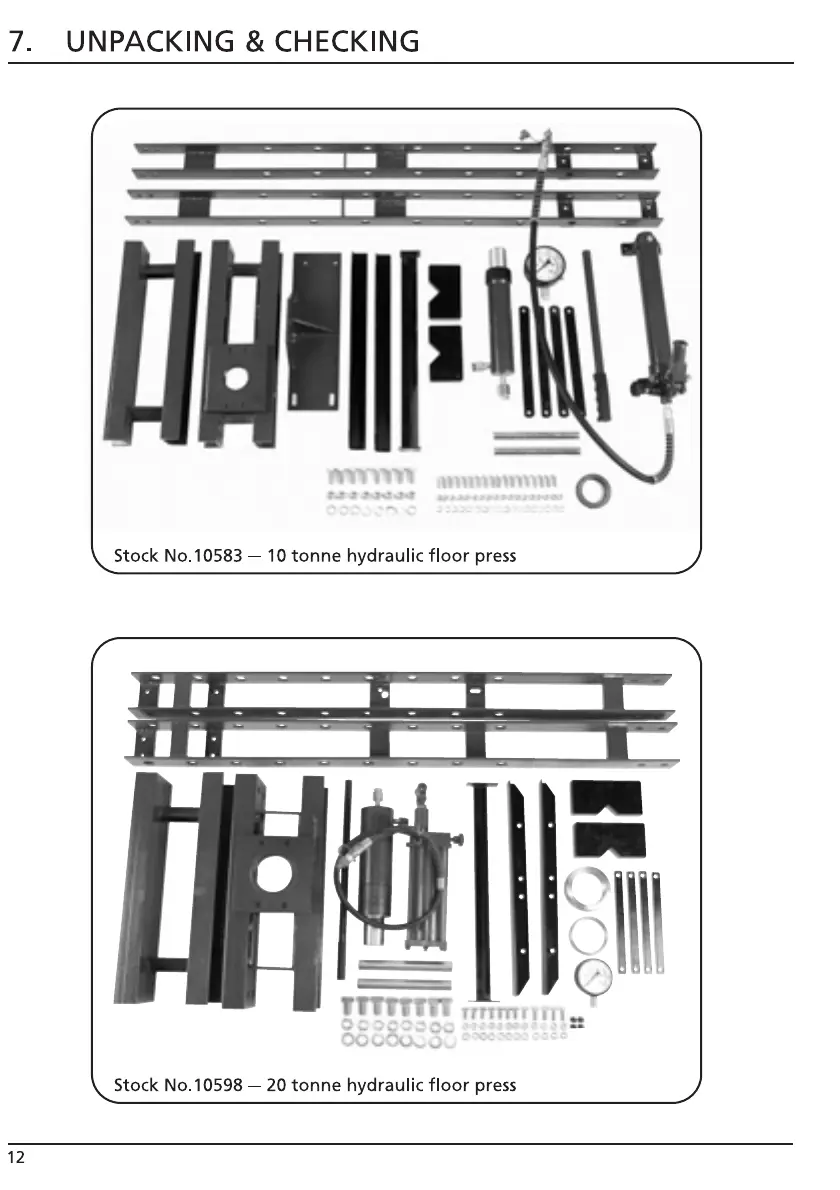 7. UNPACKING & CHECKING

Stock No.10583 — 10 tonne hydraulic floor press

Stock No.10598 — 20 tonne hydraulic floor press

12