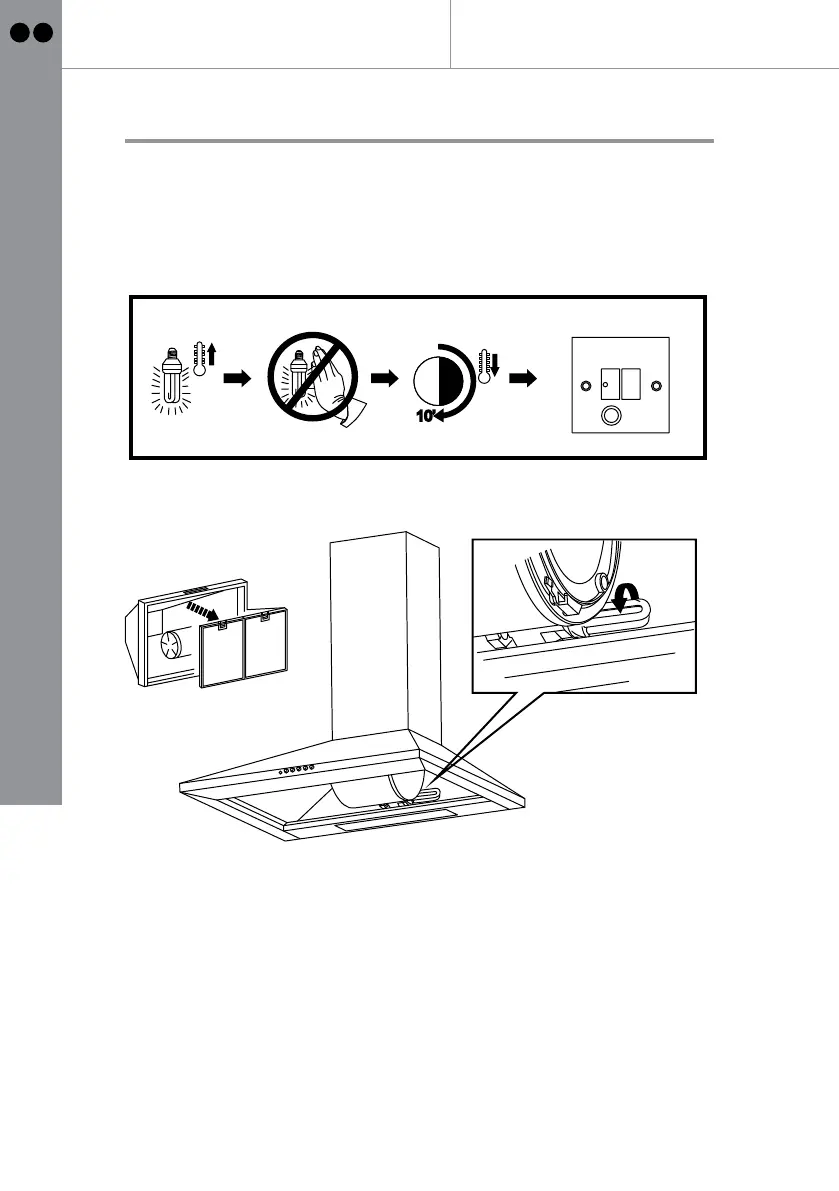 10'