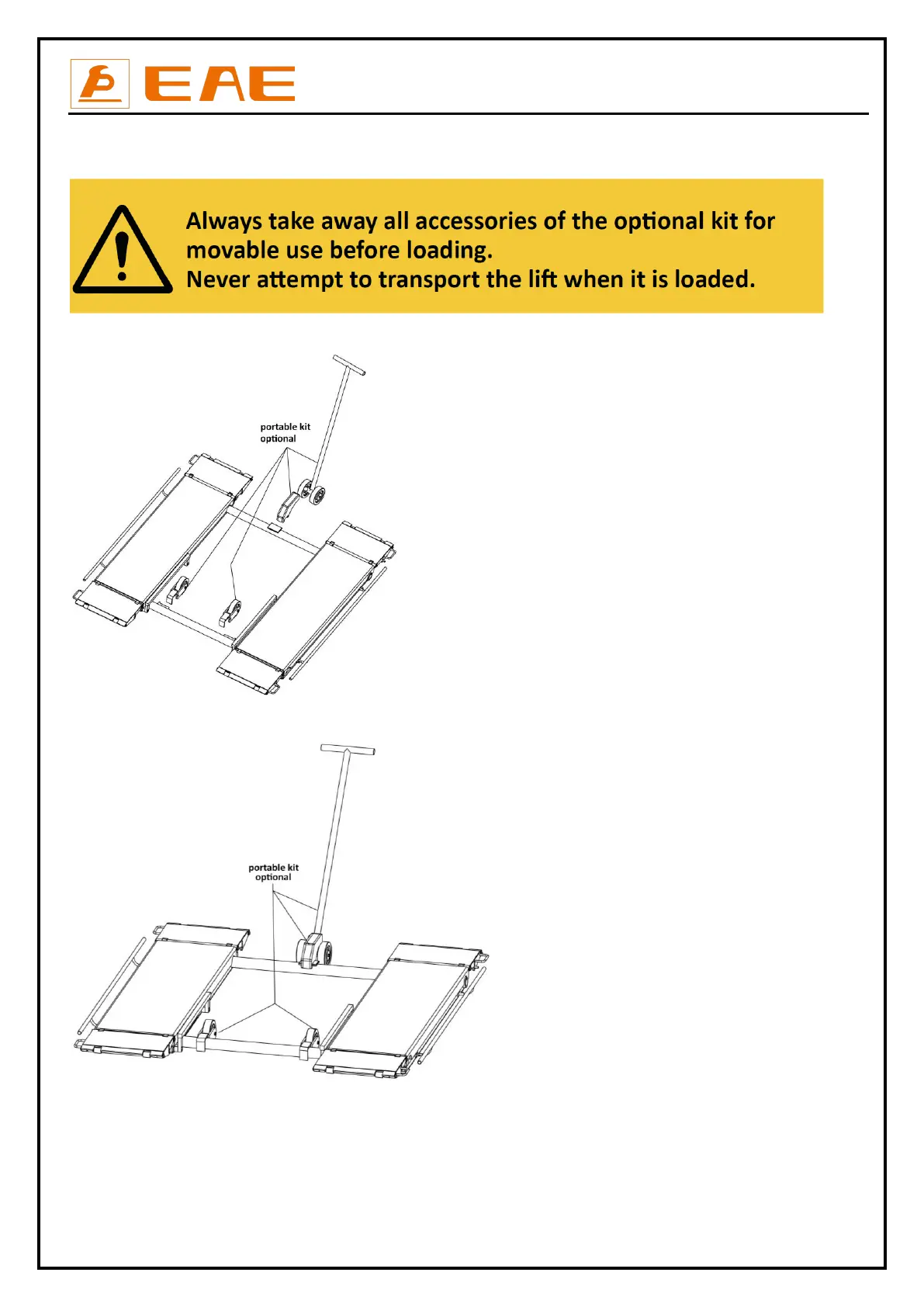 EAE

Always take away all accessories of the optional kit for movable use before loading.
Never attempt to transport the lift when it is loaded.

portable kit optional

portable kit optional