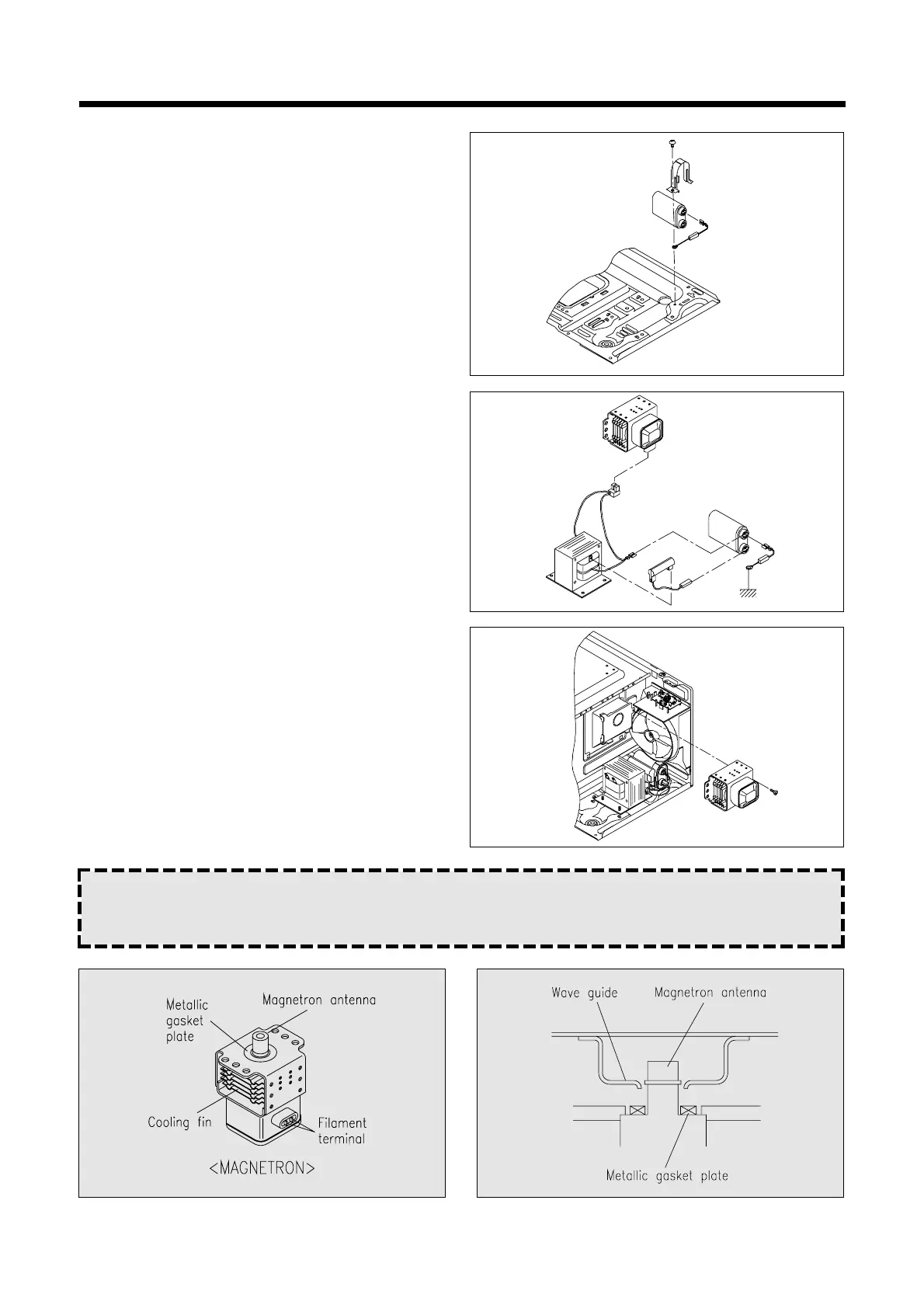 Metallic gasket plate

Magnetron antenna

Cooling fin

Filament terminal

<MAGNETRON>

Wave guide

Magnetron antenna

Metallic gasket plate