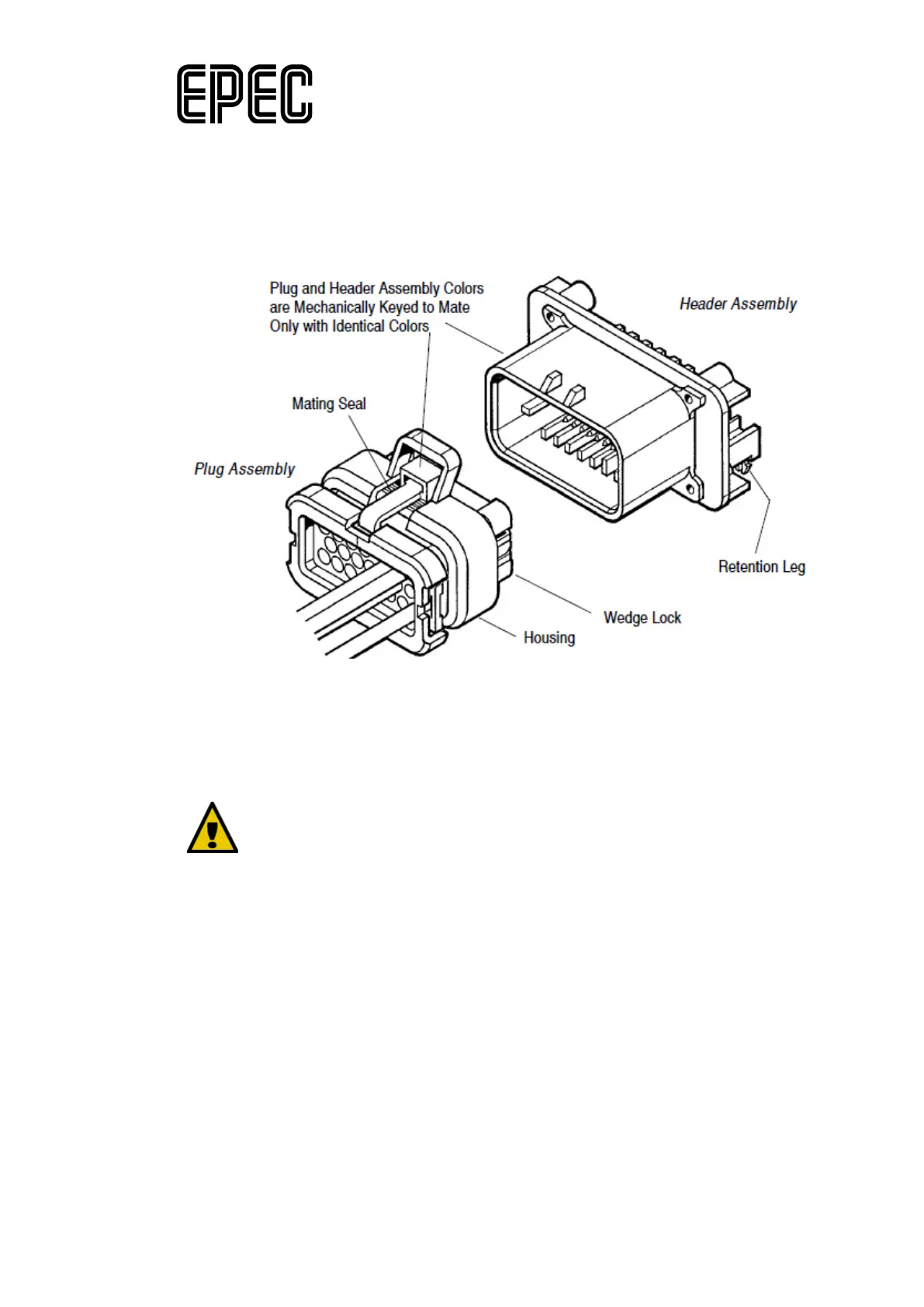 EPEC

Plug and Header Assembly Colors are Mechanically Keyed to Mate Only with Identical Colors

Header Assembly

Mating Seal

Plug Assembly

Retention Leg

Wedge Lock

Housing