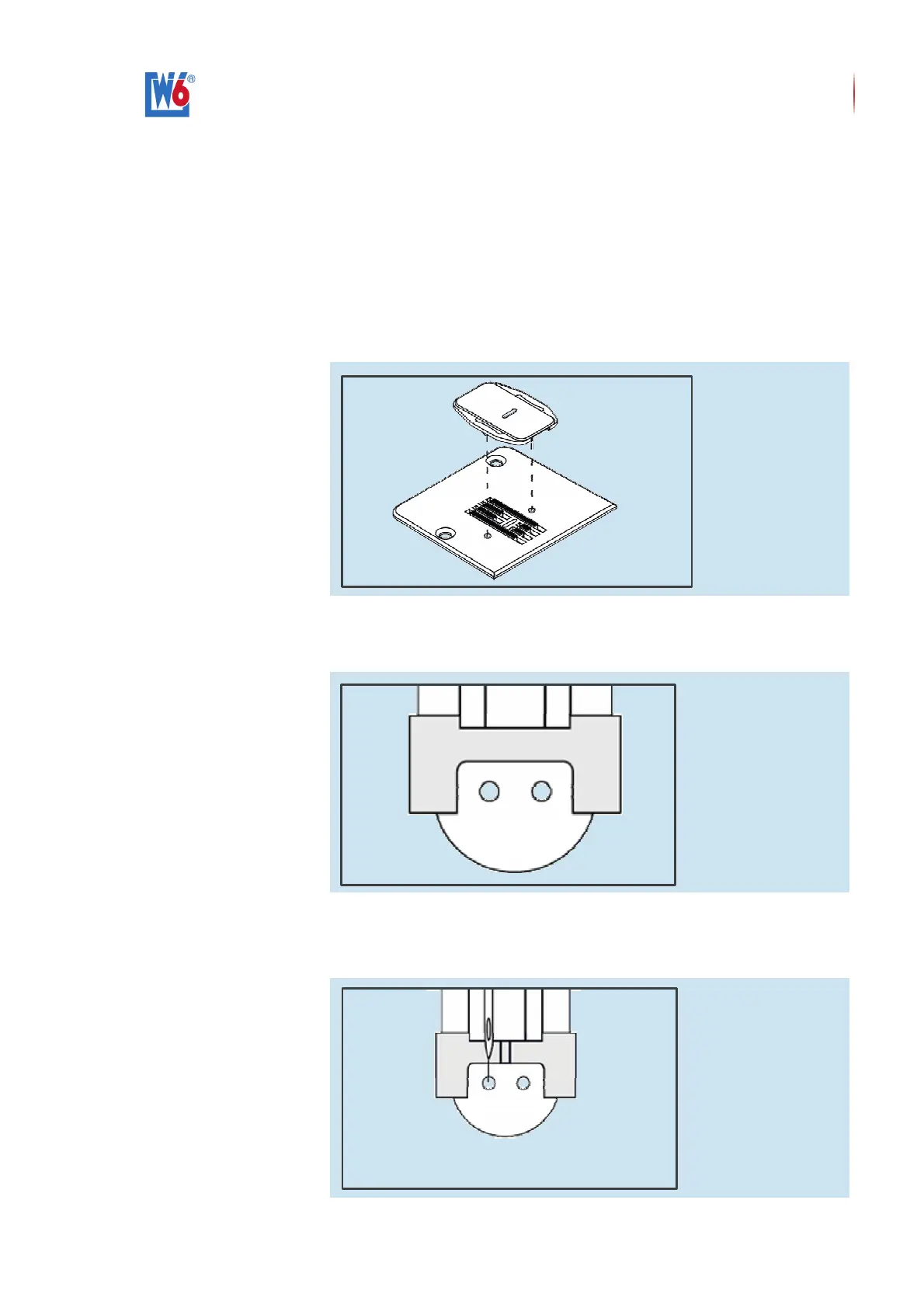 W6®