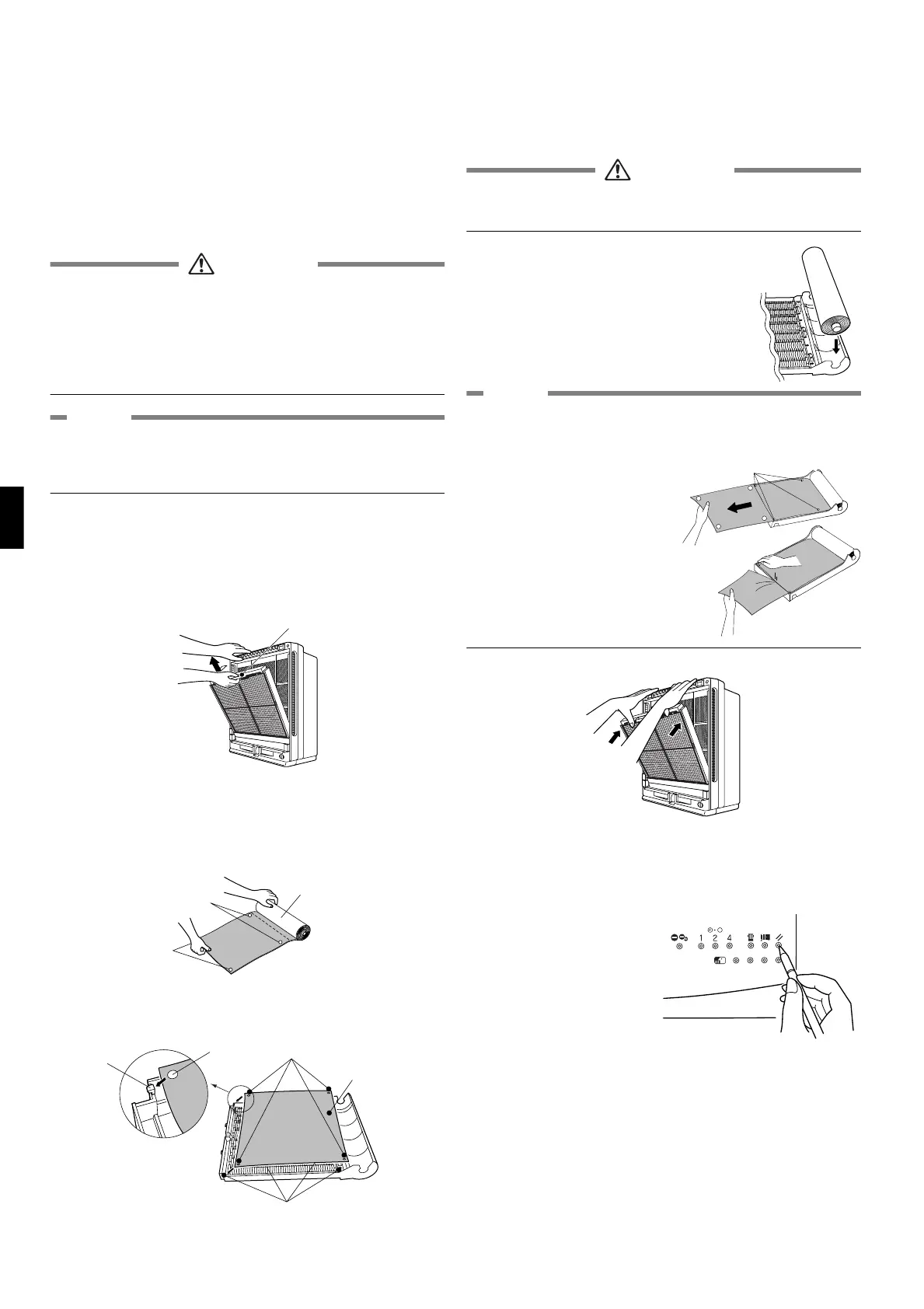 1 2 4