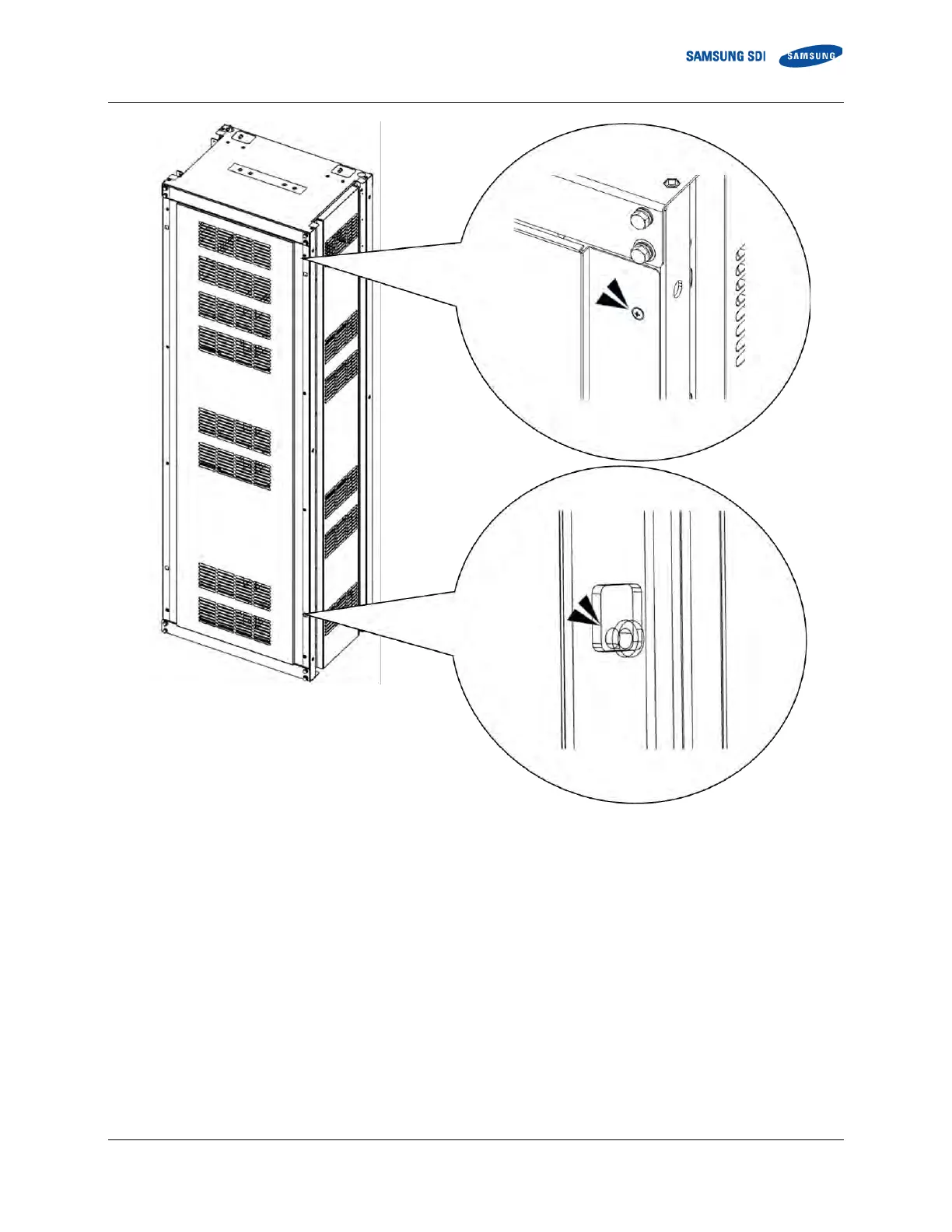 SAMSUNG SDI SAMSUNG