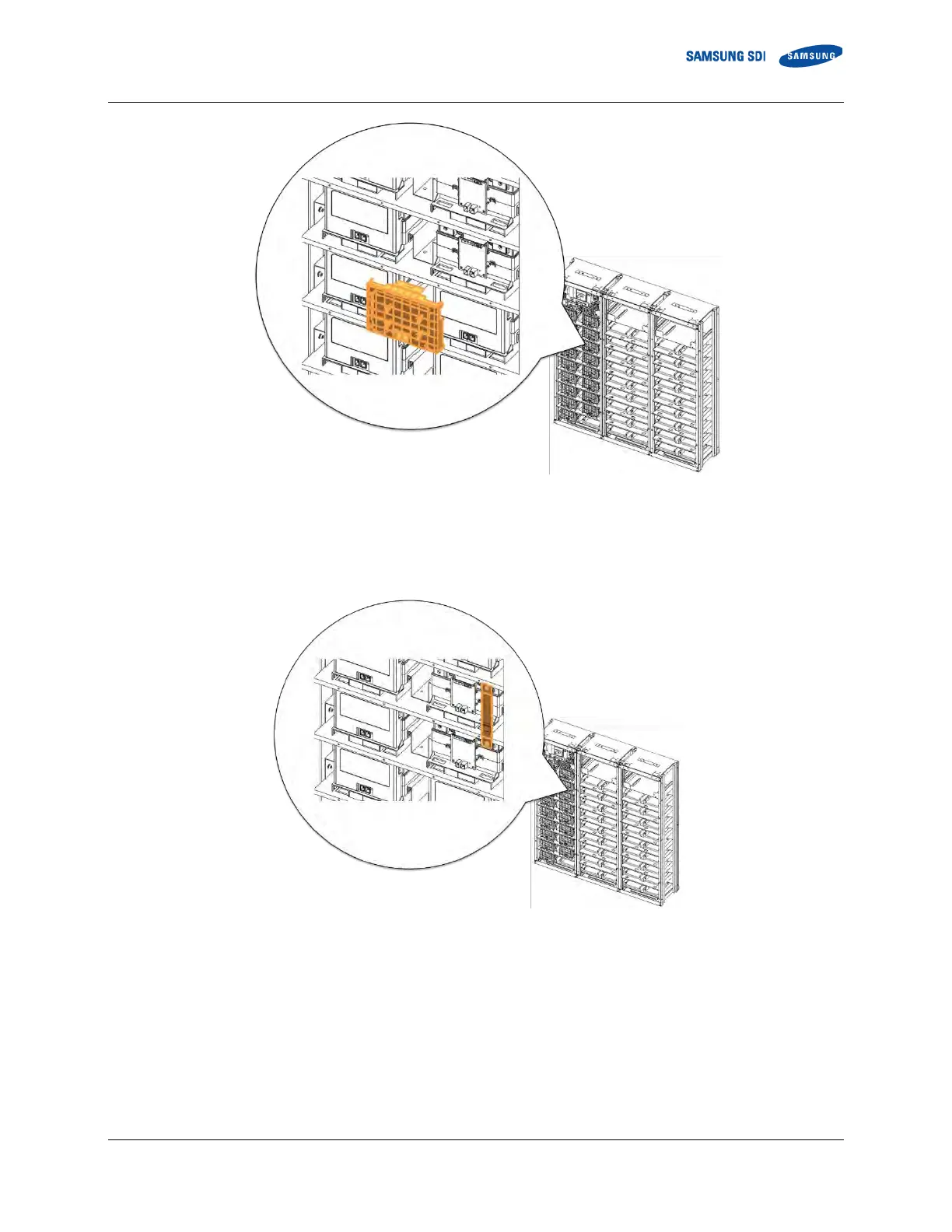 SAMSUNG SDI SAMSUNG