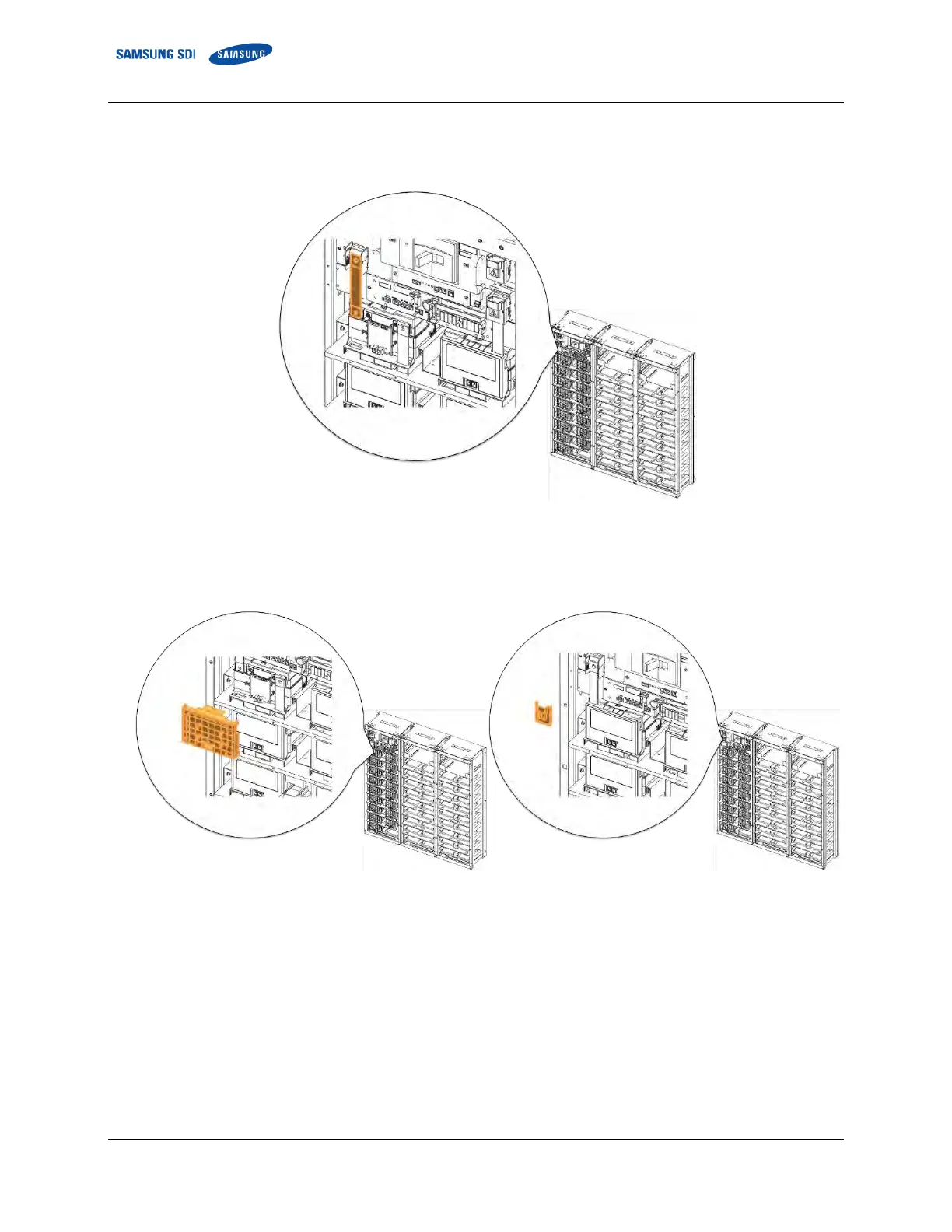 SAMSUNG SDI SAMSUNG