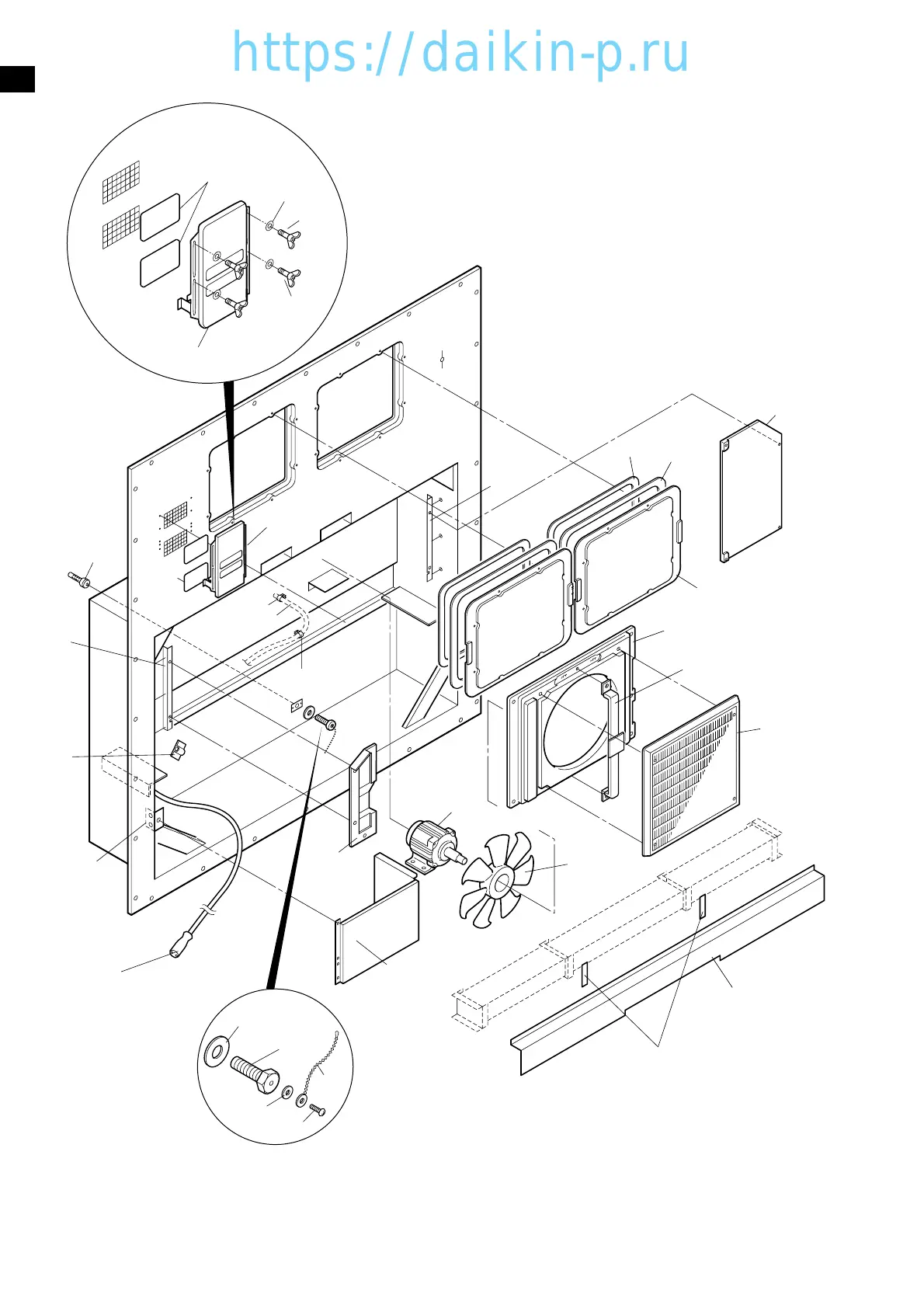 https://daikin-p.ru