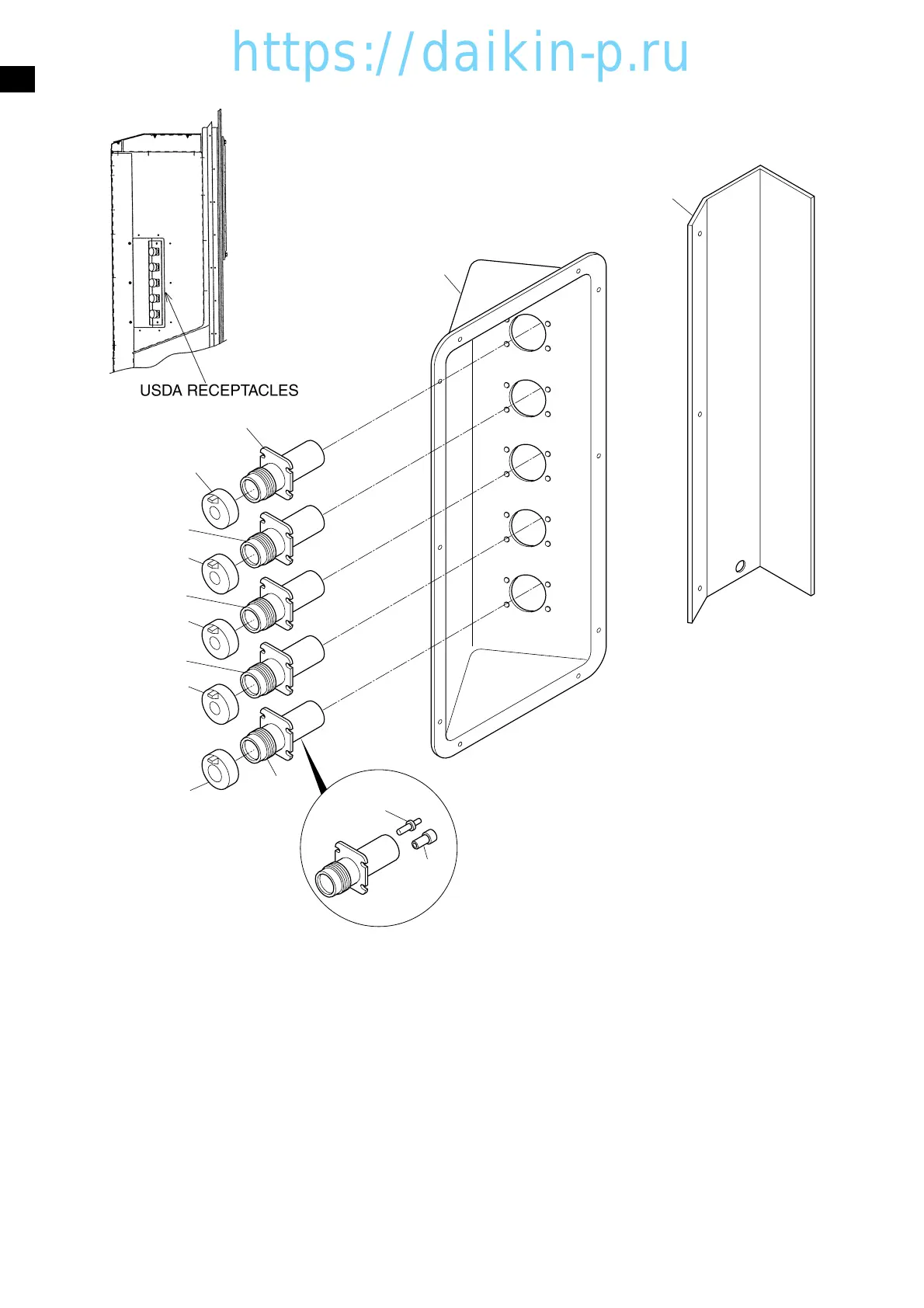 https://daikin-p.ru

USDA RECEPTACLES