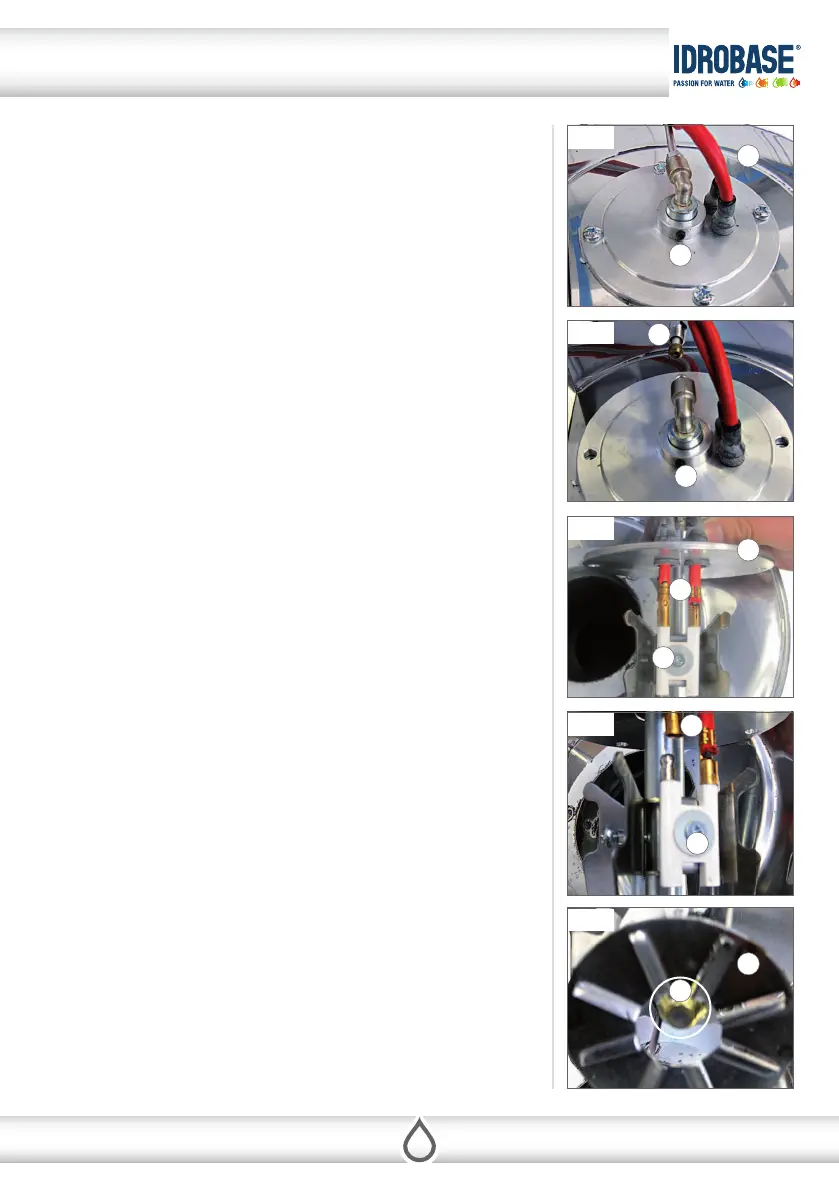 IDROBASE®
PASSION FOR WATER