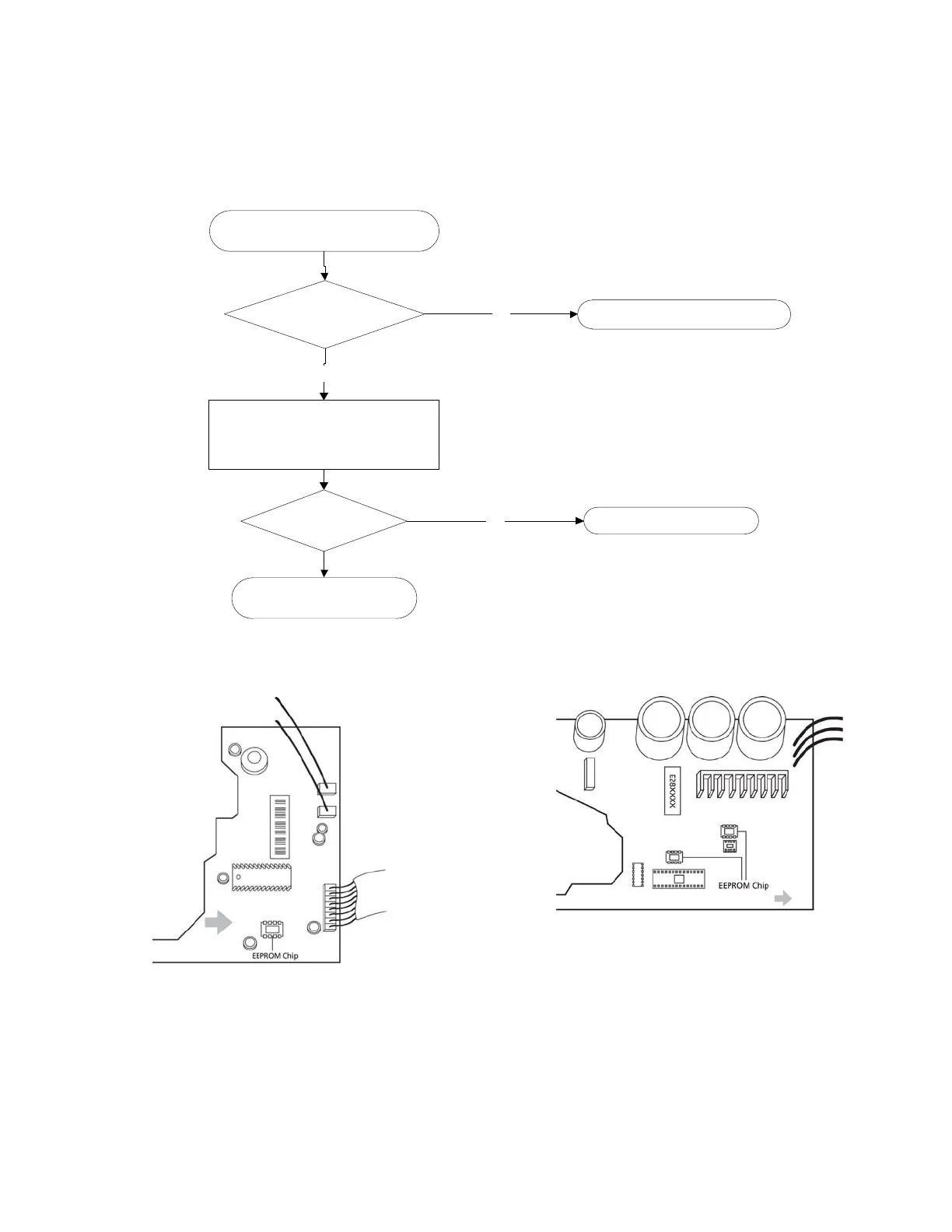 E28XXXX

EEPROM Chip

EEPROM Chip