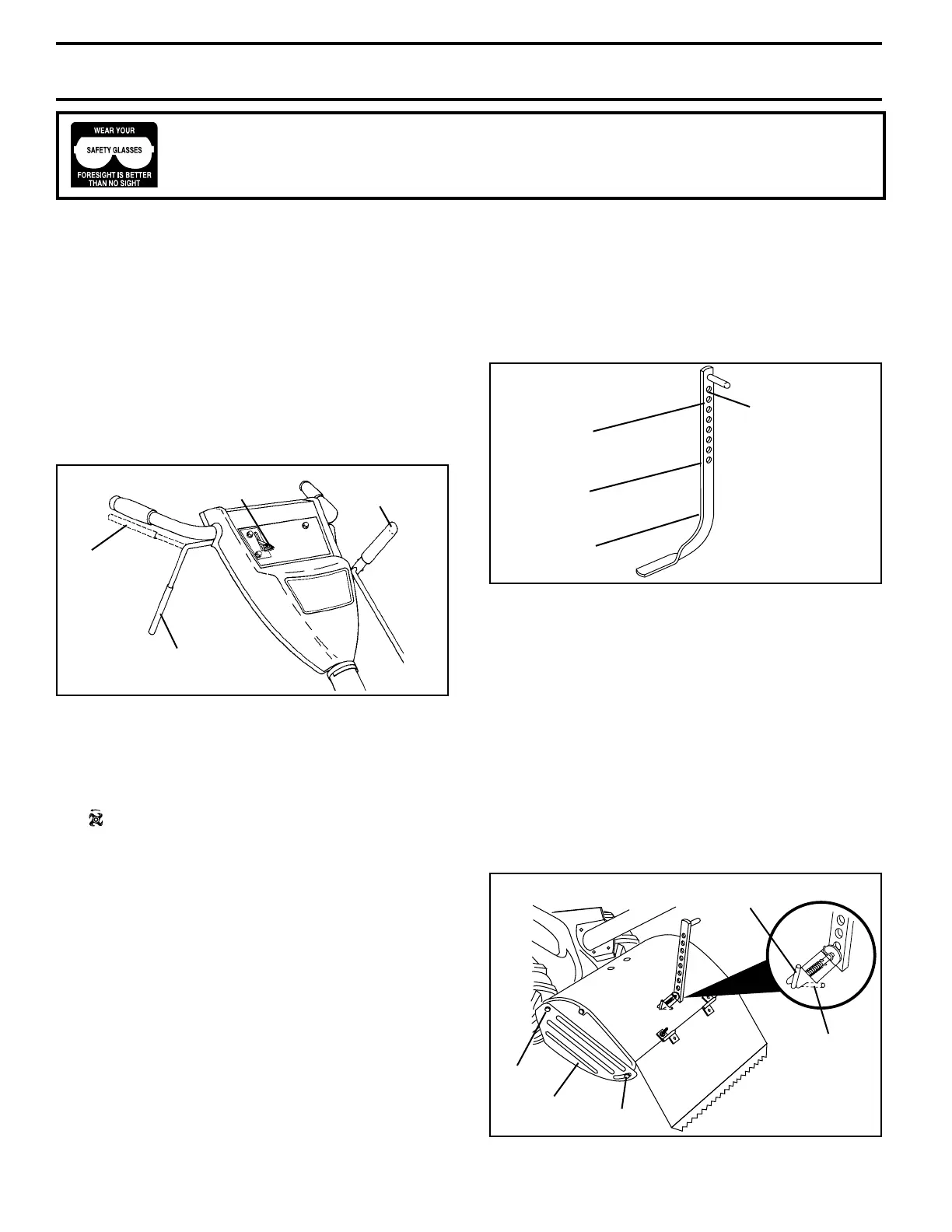 WEAR YOUR
SAFETY GLASSES
FORESIGHT IS BETTER THAN NO SIGHT