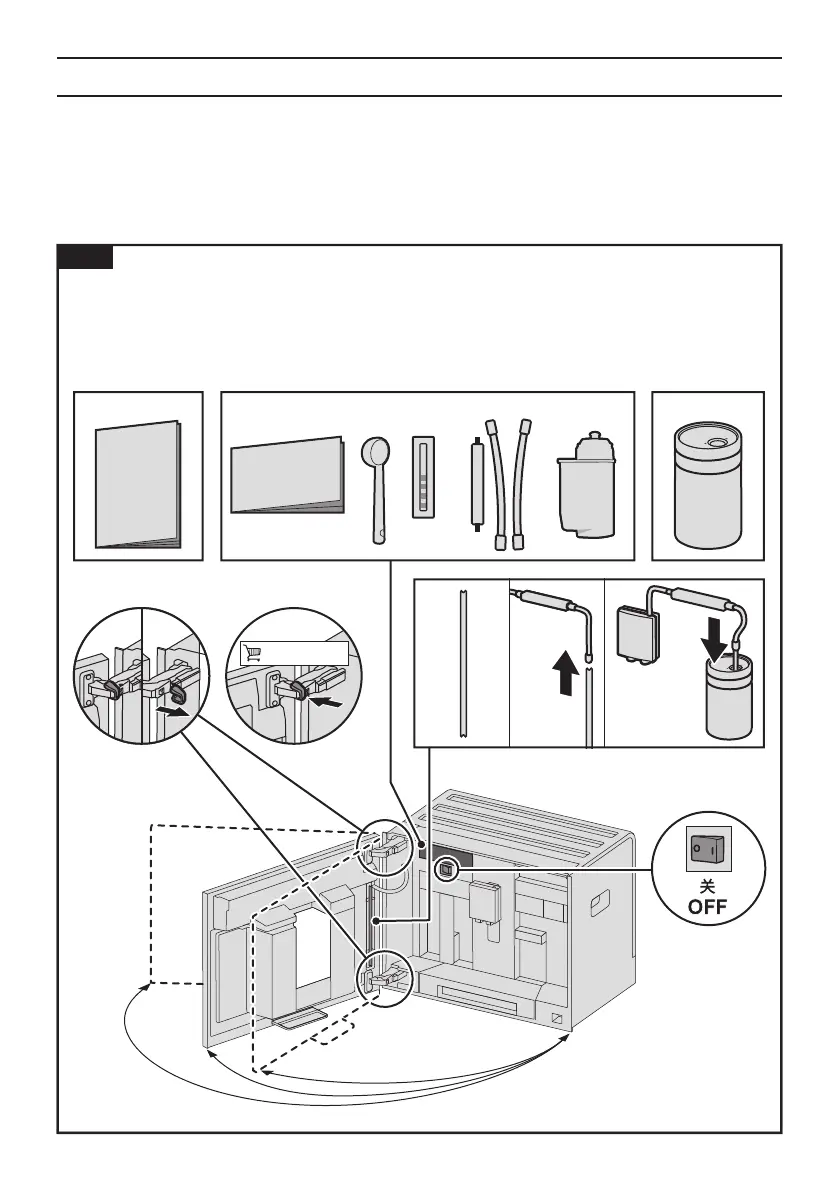 关
OFF