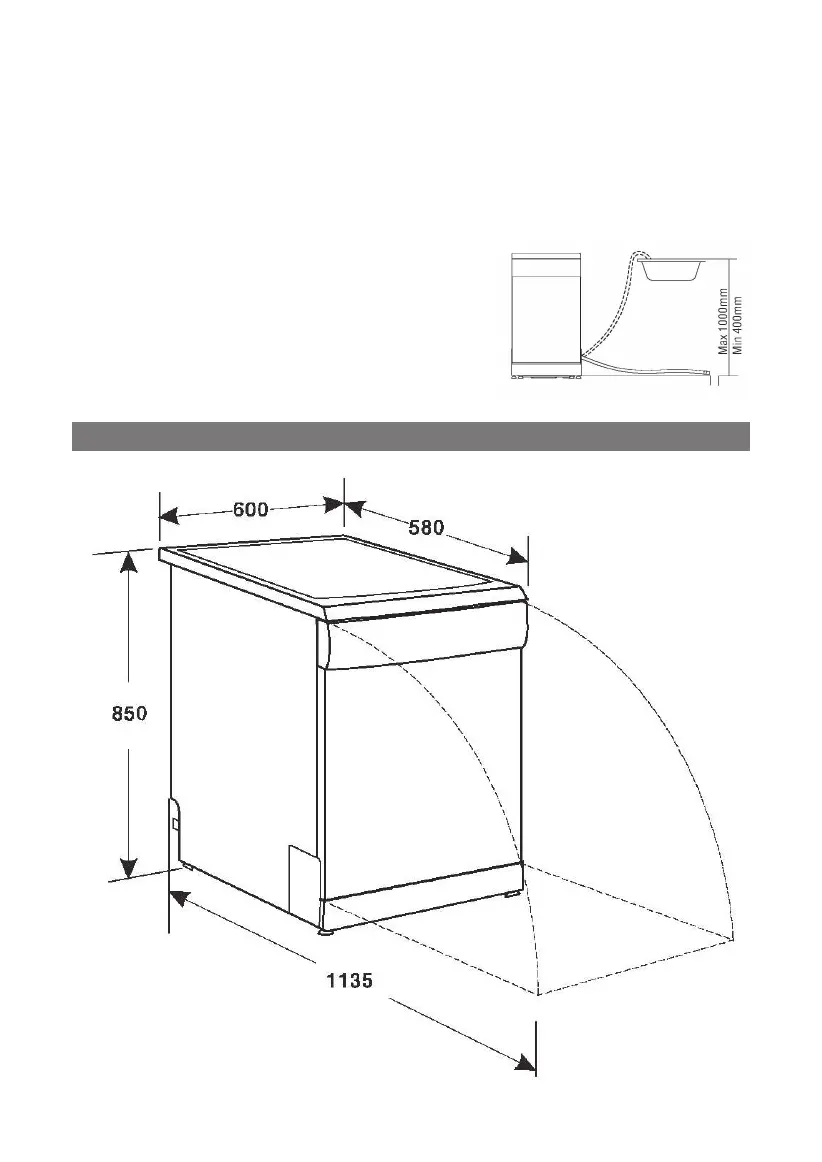 Max 1000mm
Min 400mm

600
580
850
1135