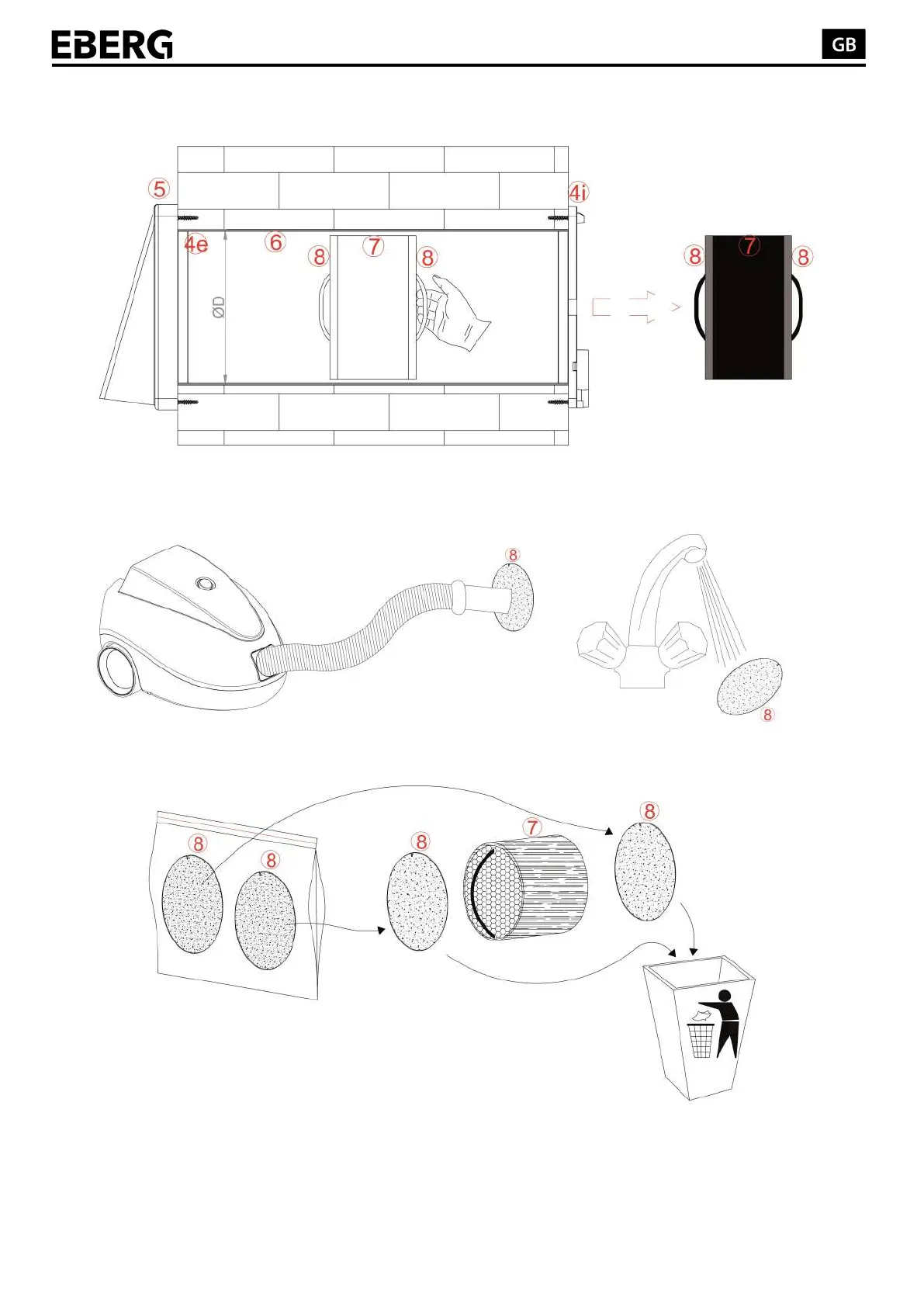 EBERG

GB

5
4i
4e
6
8
7
8
ØD
8
7
8

8

8

8
8
8
7
8