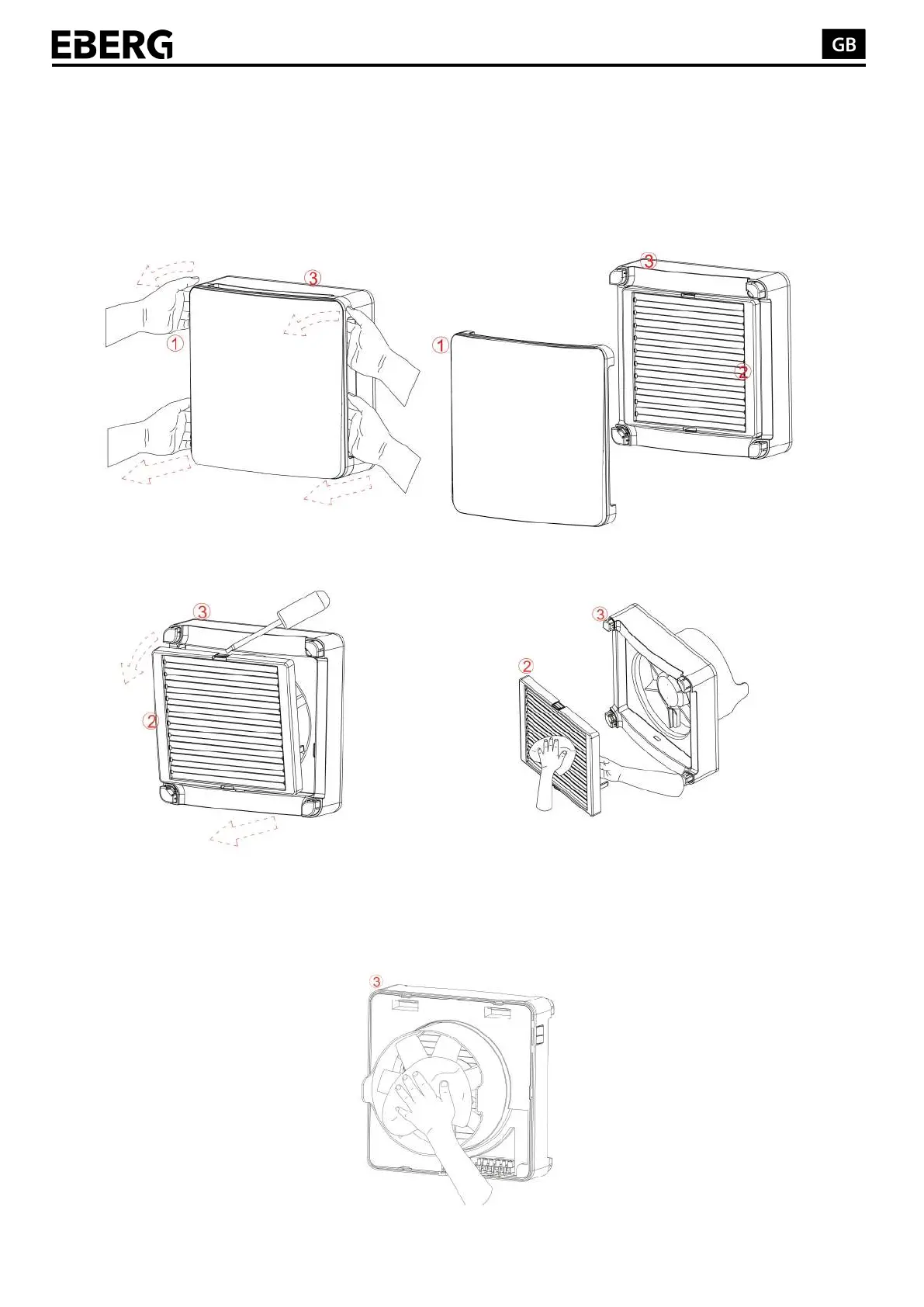 EBERG

GB

③
①
①
③
②
③
②
③
②
③