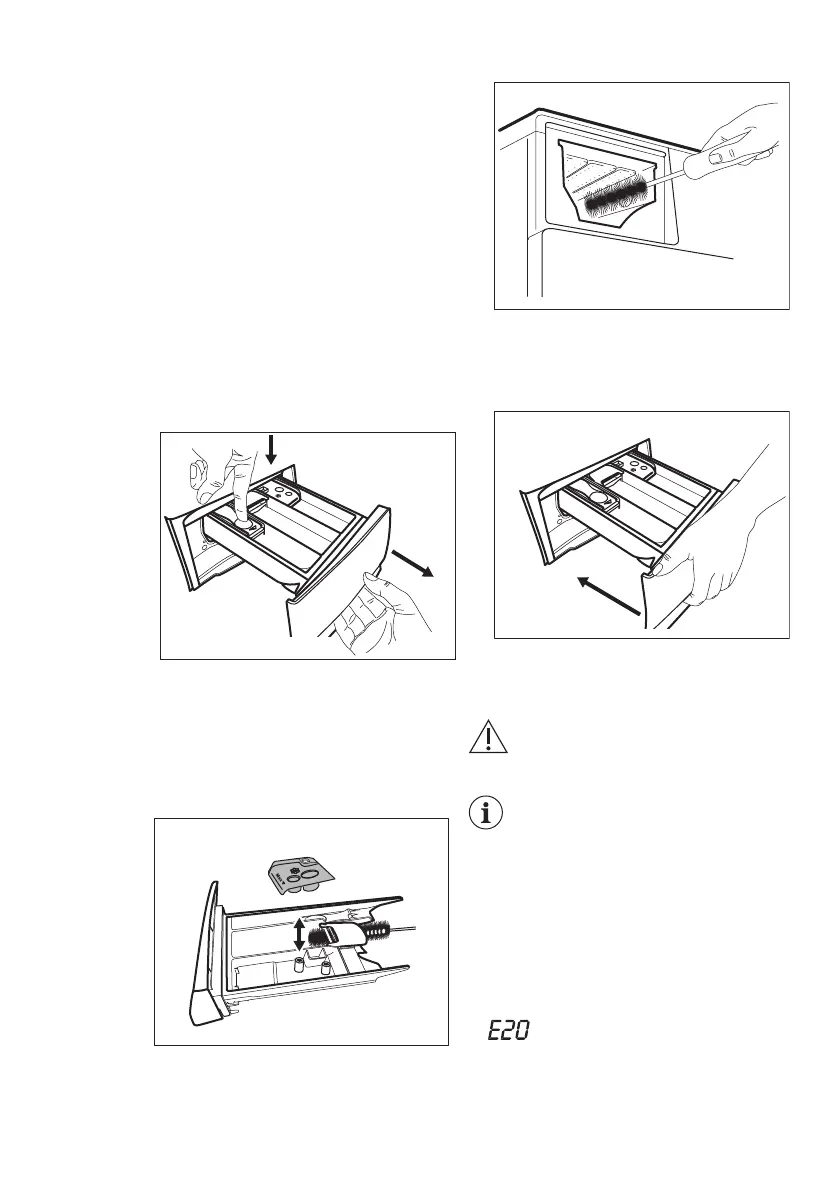 E20