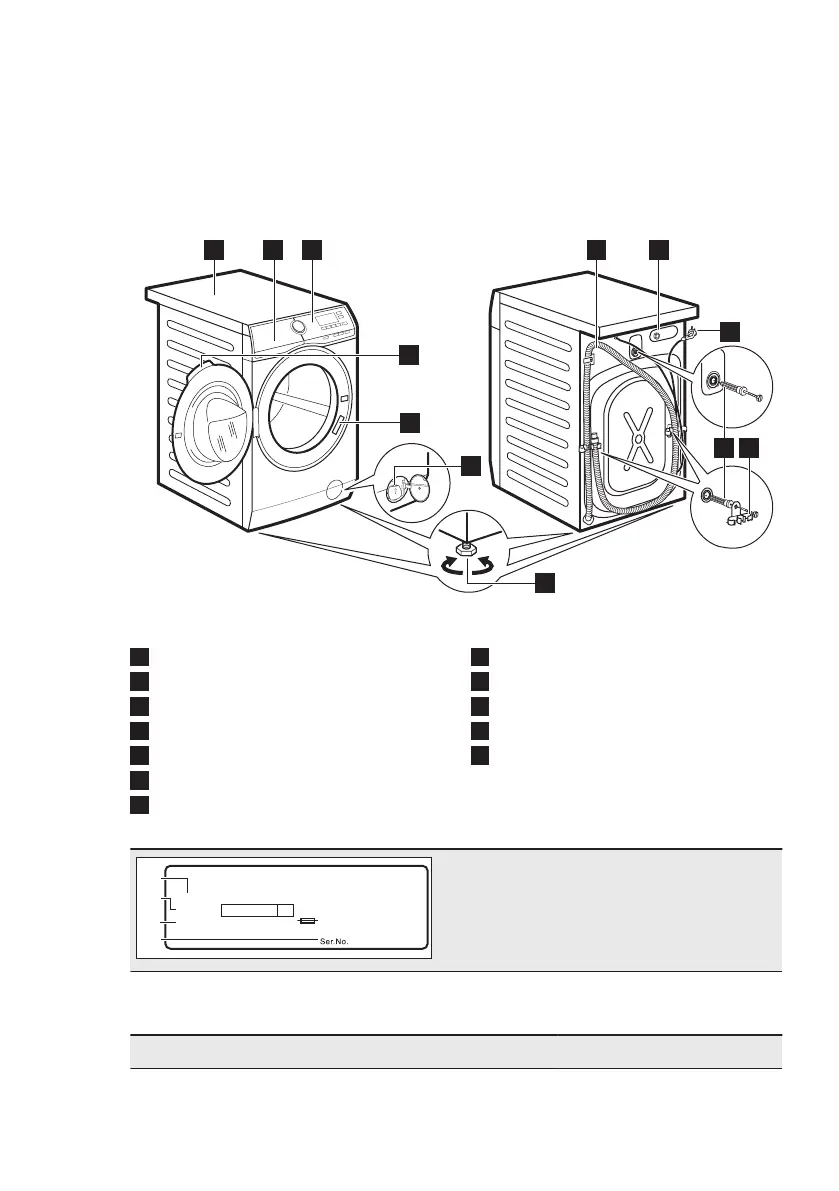 Ser.No.