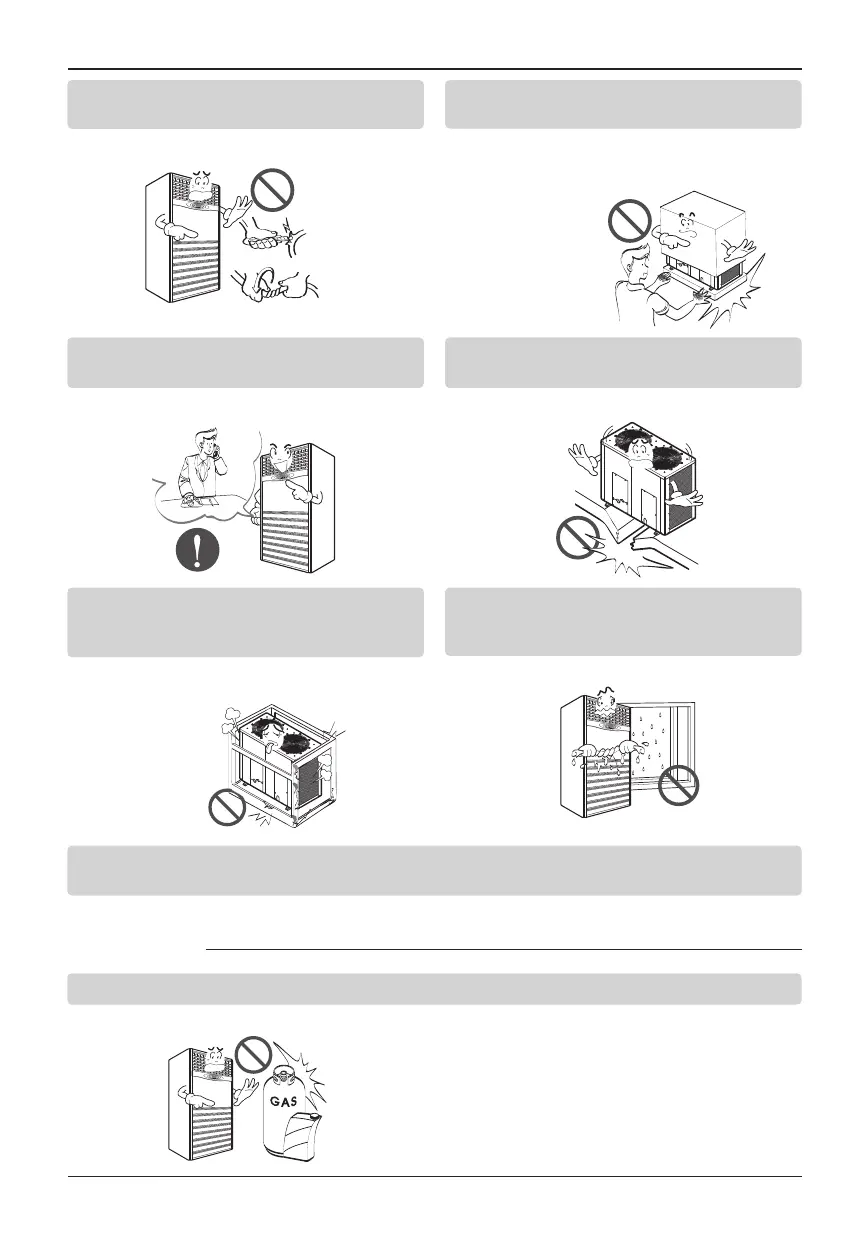 GAS