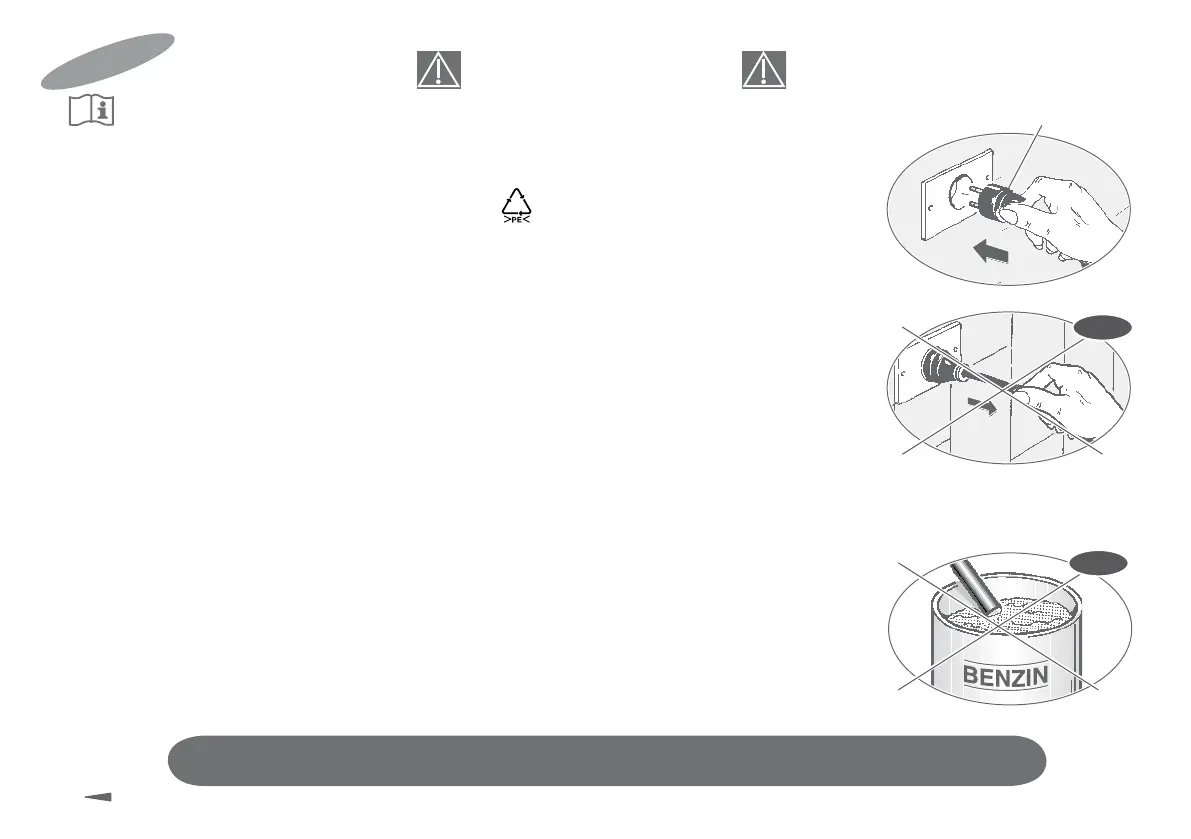 >PE<

BENZIN