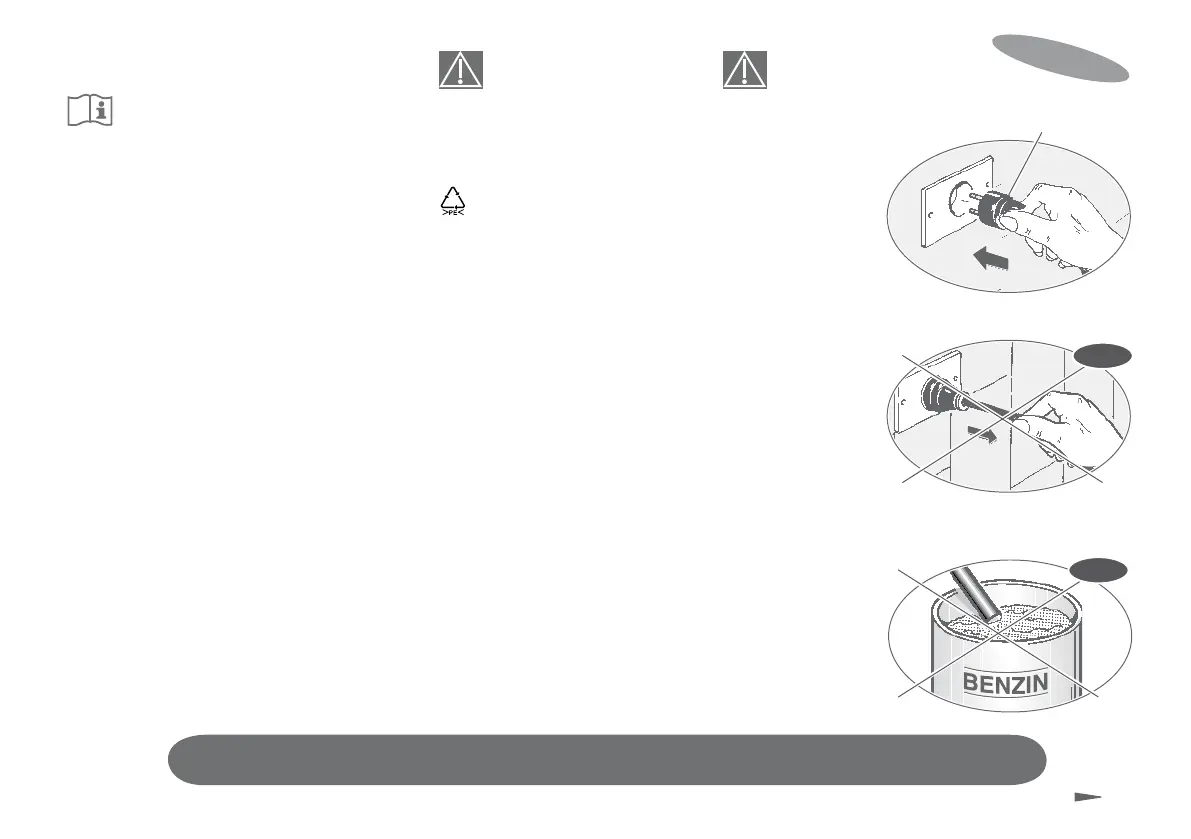 >PE<

BENZIN