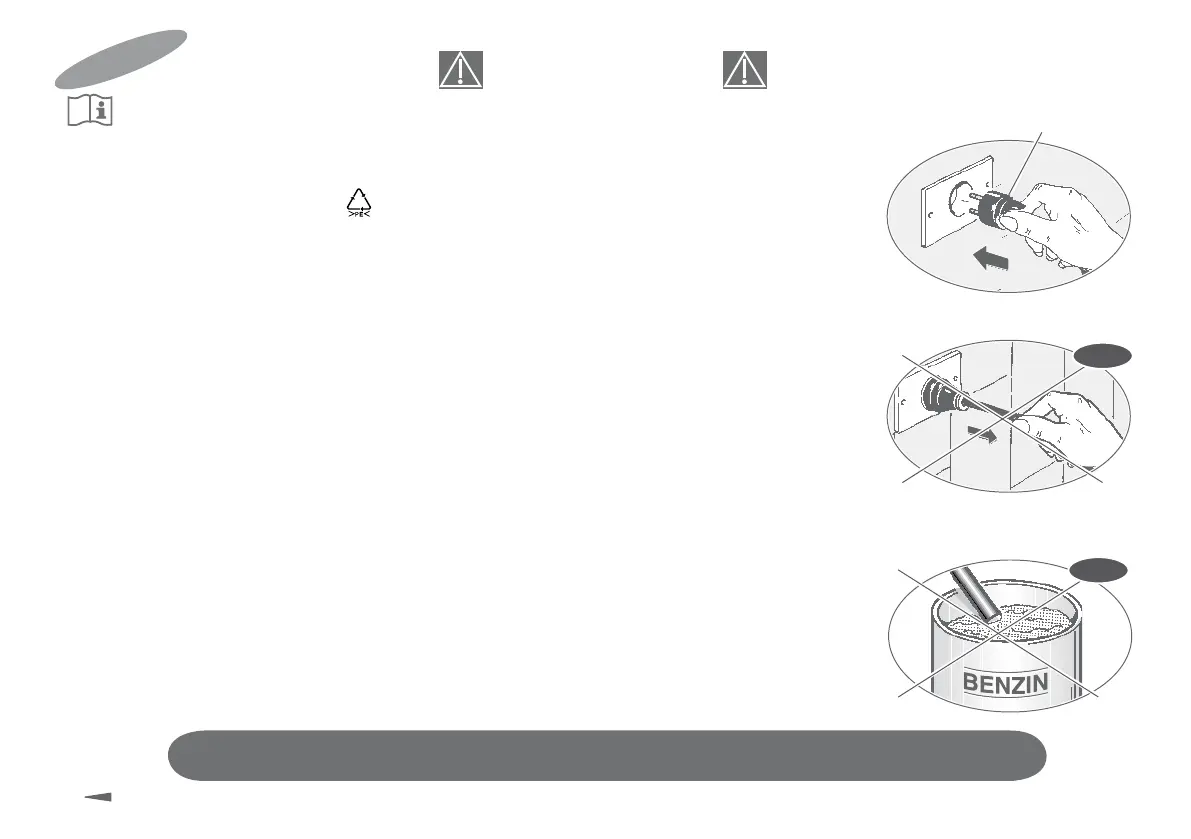 >PE<

BENZIN