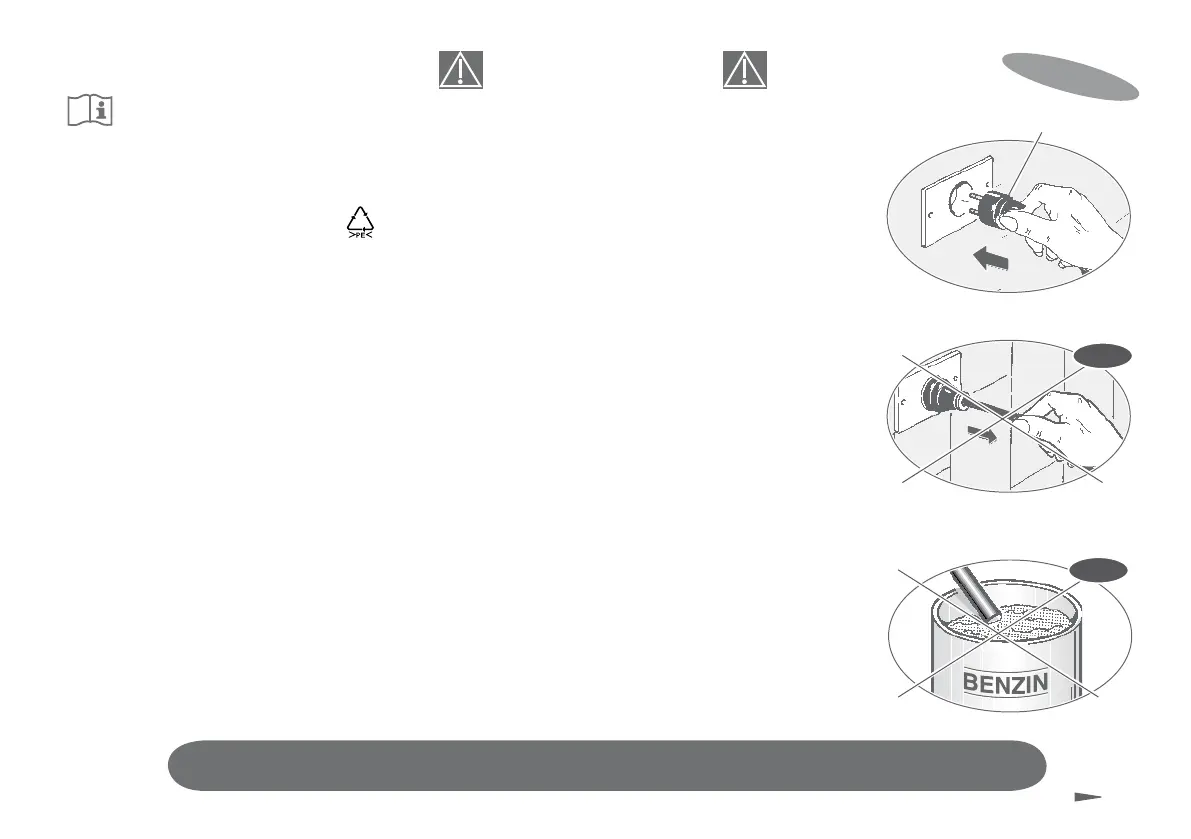 >PE<

BENZIN