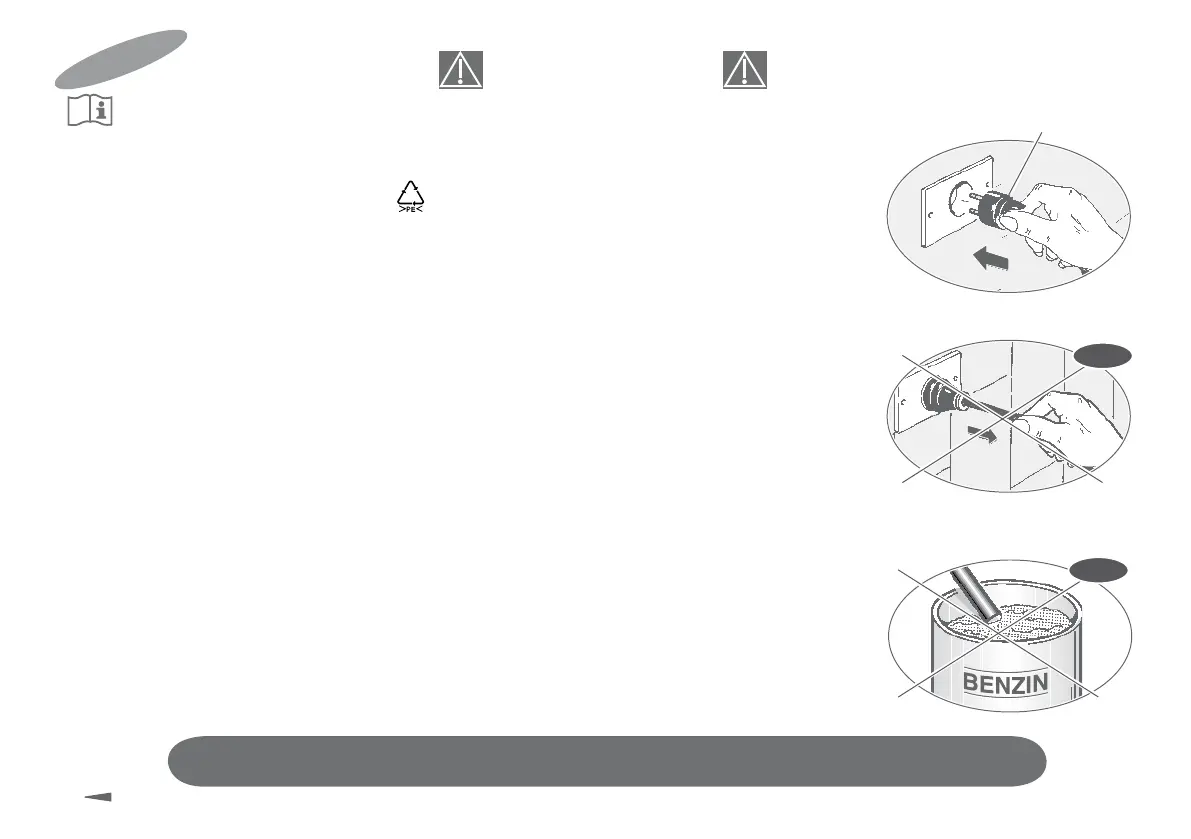 >PE<

BENZIN