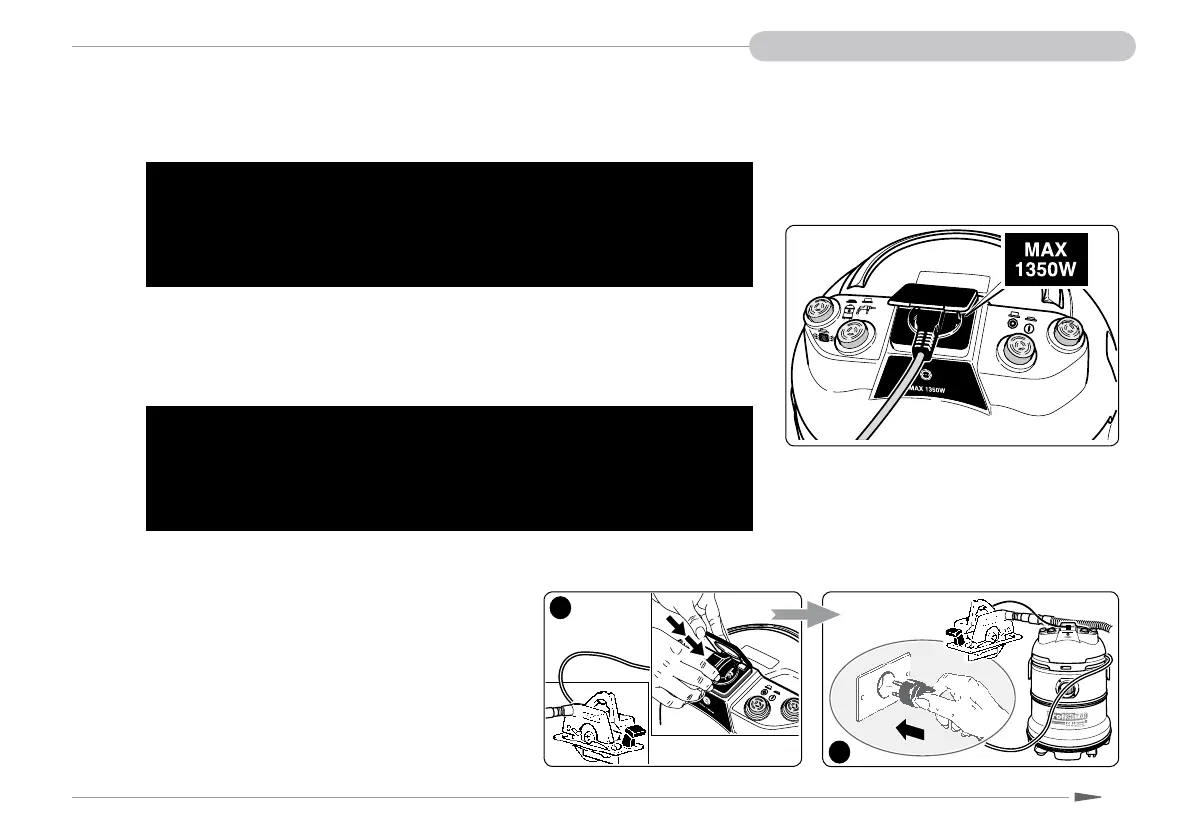 MAX 1350W

MAX 1350W