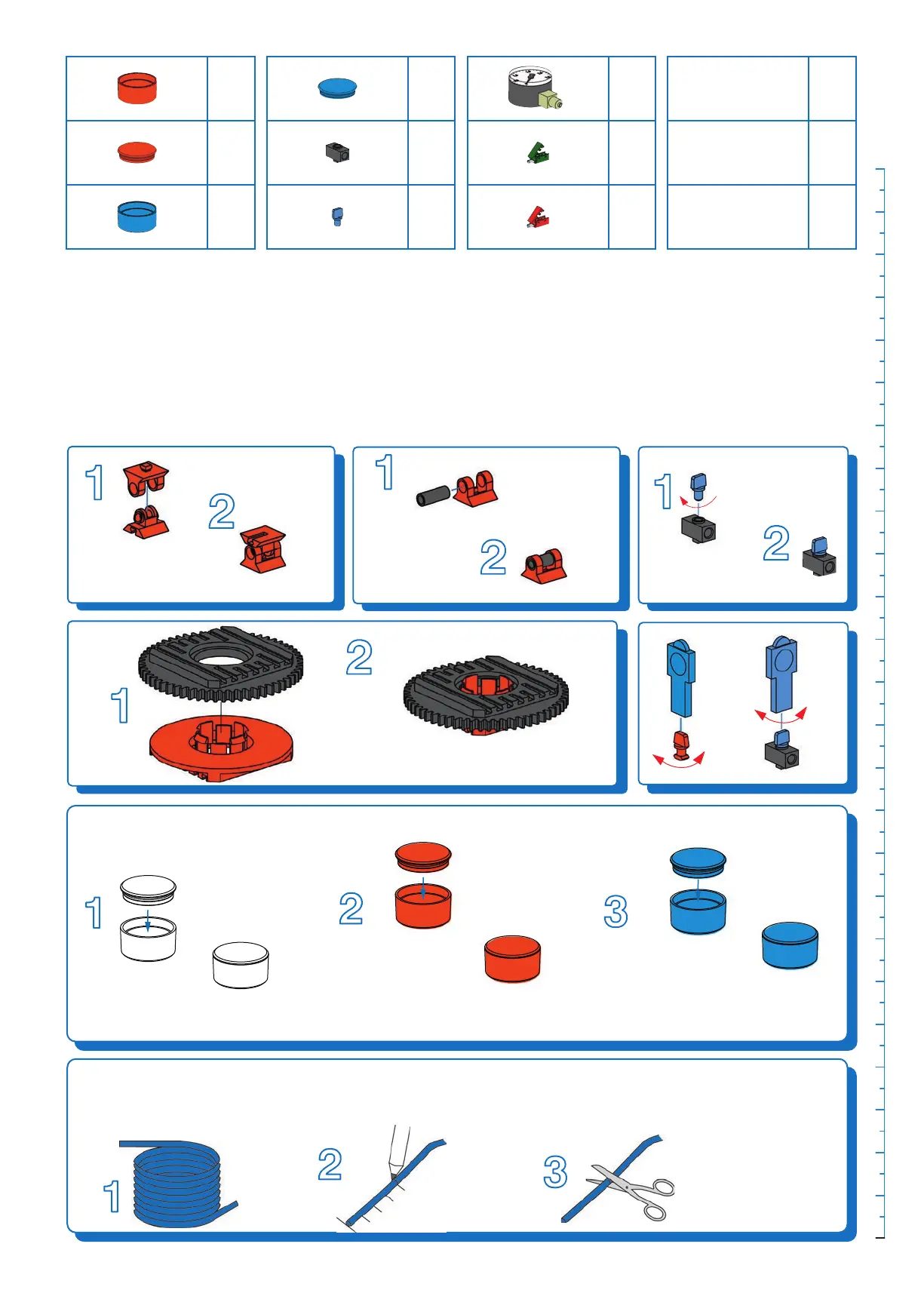 1

2

1

2

1

2

1

2

1

2

3

1

2

3