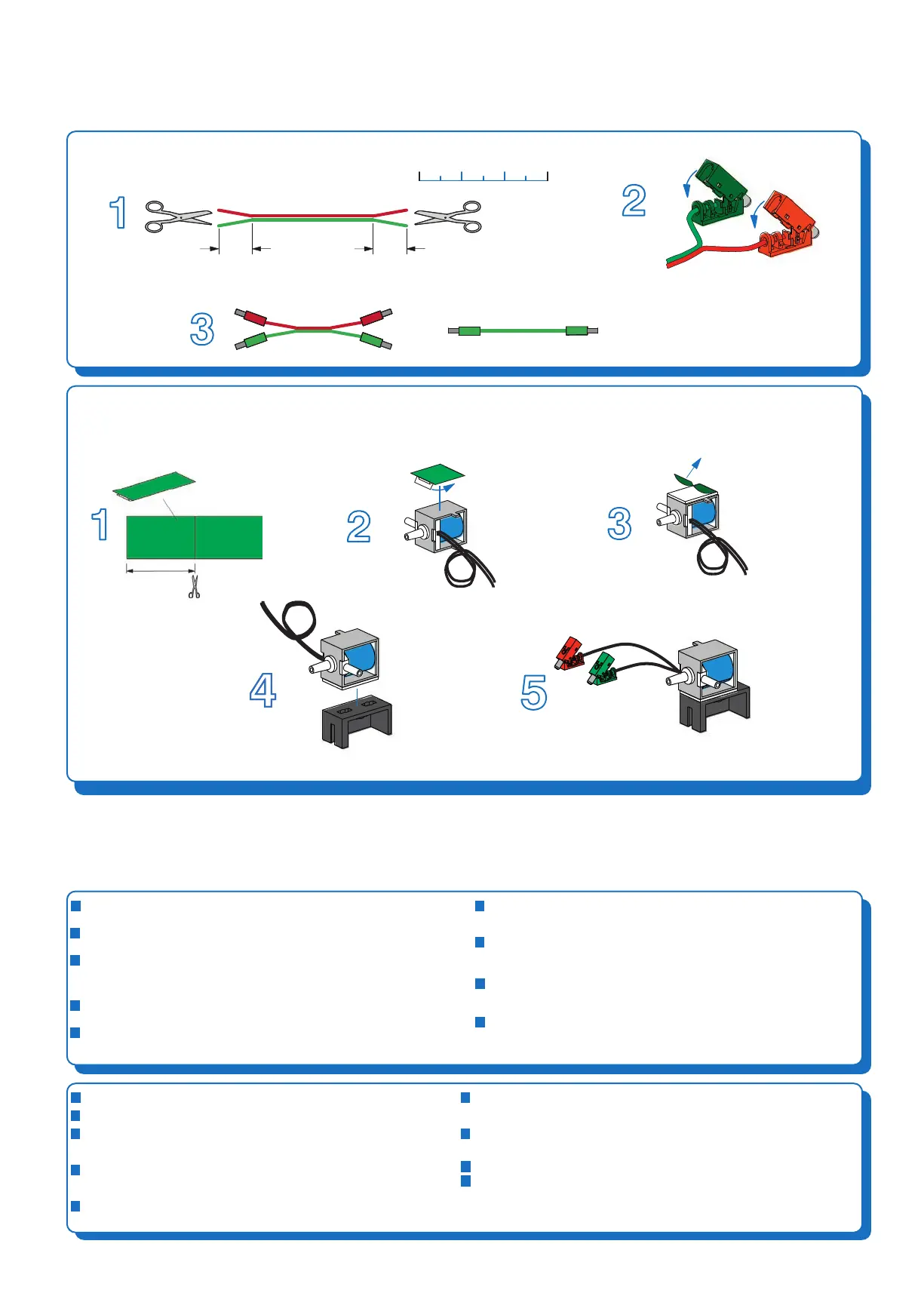 1

2

3

1

2

3

4

5