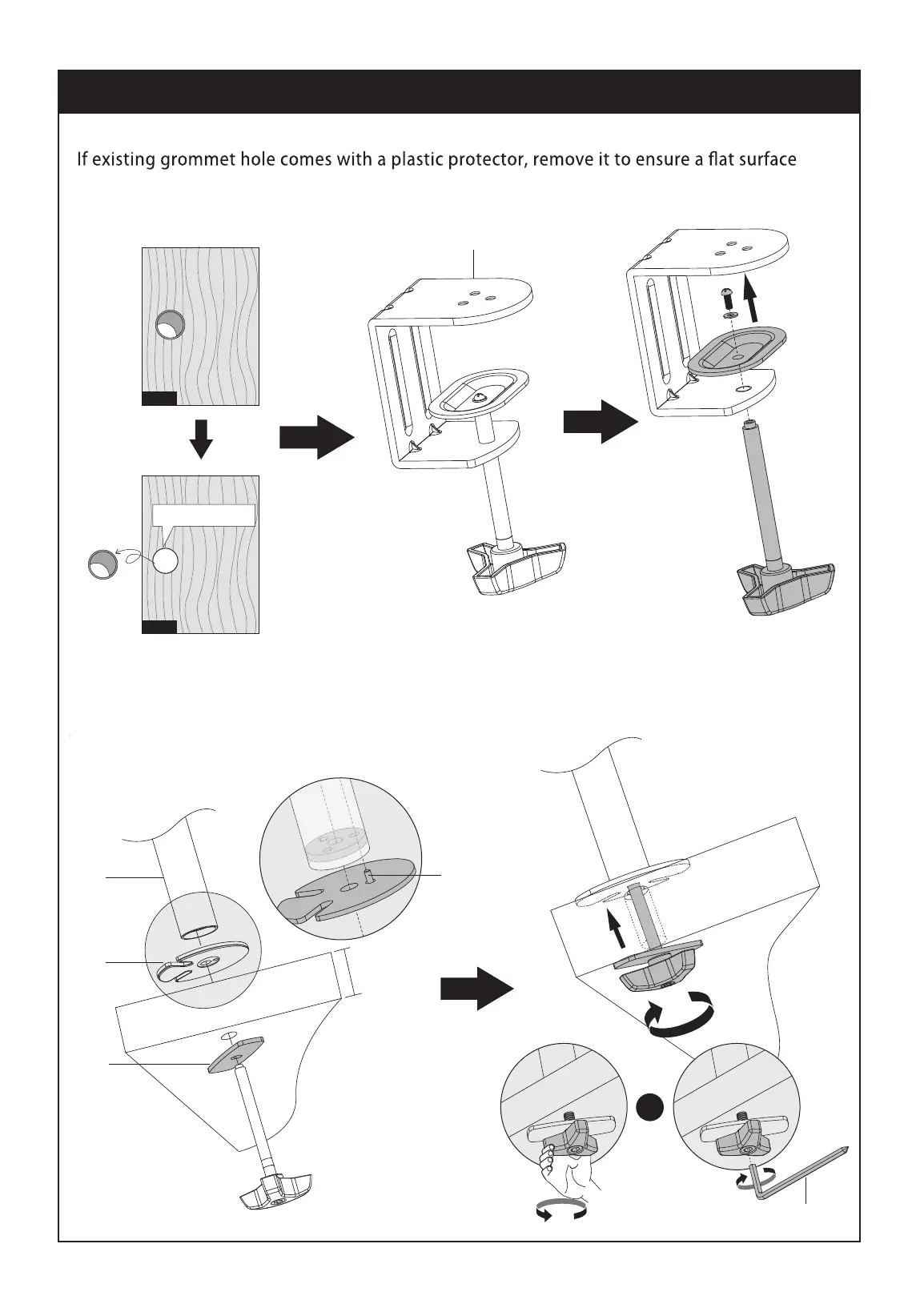 If existing grommet hole comes with a plastic protector, remove it to ensure a flat surface