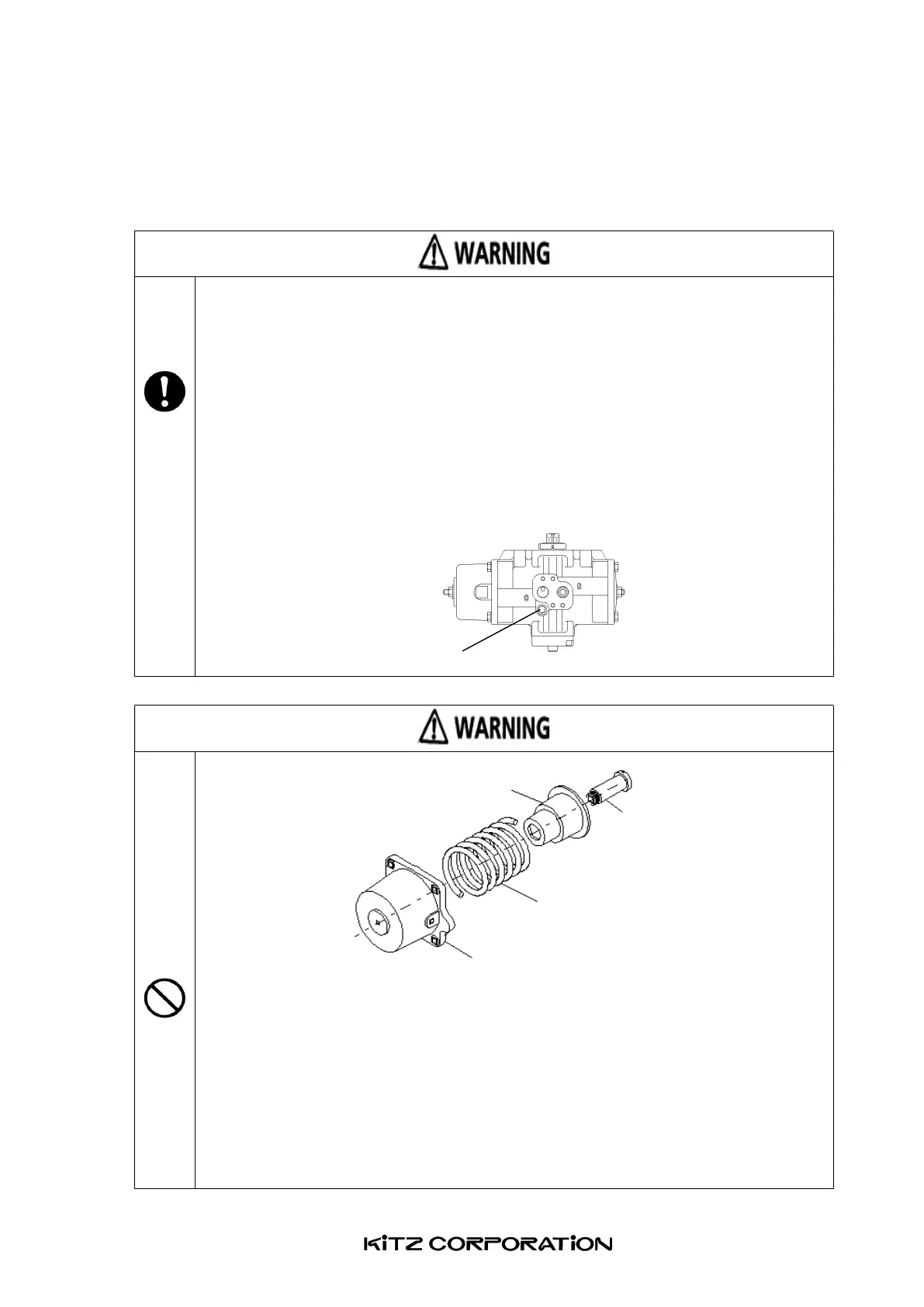 WARNING

WARNING

KITZ CORPORATION