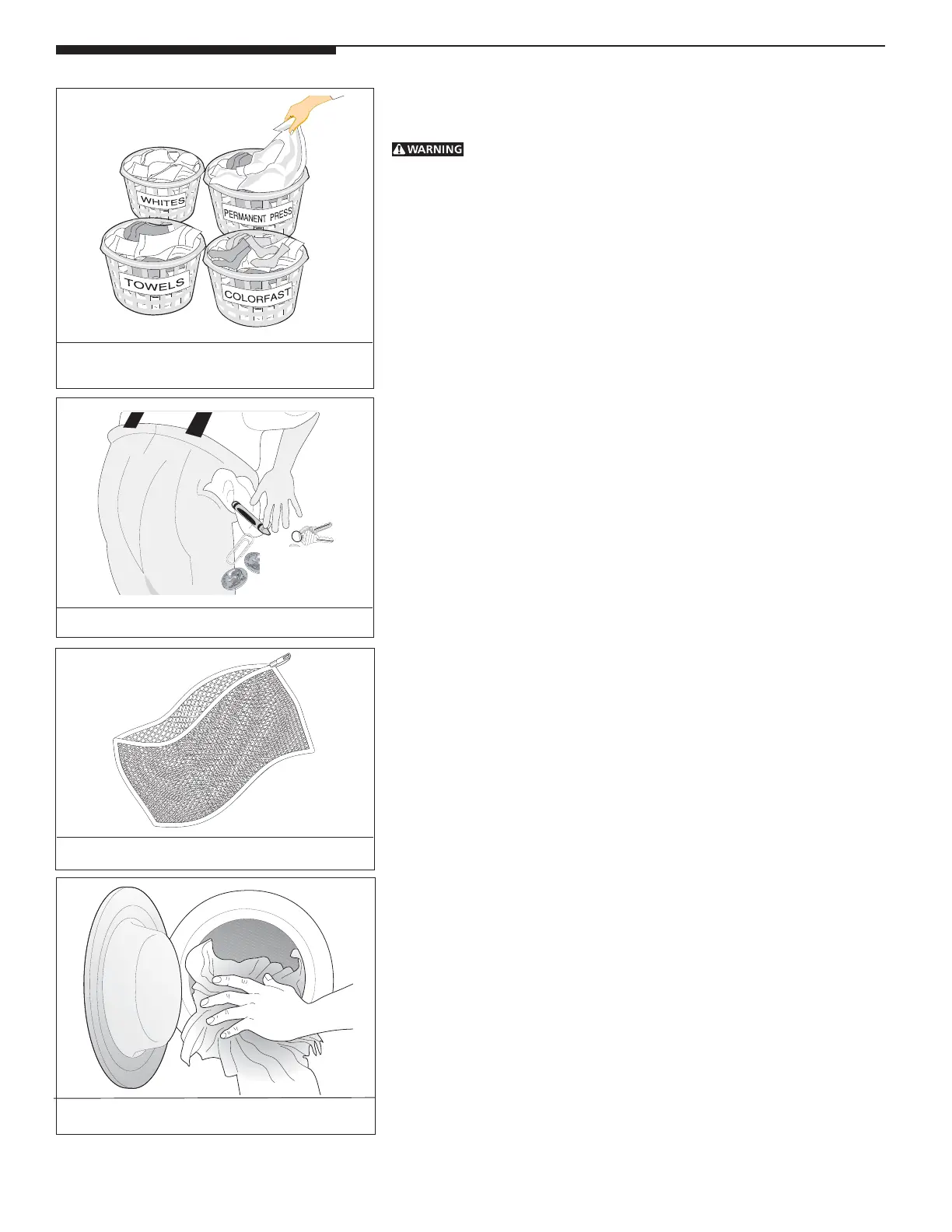 WARNING

WHITES

PERMANENT PRESS

TOWELS

COLORFAST