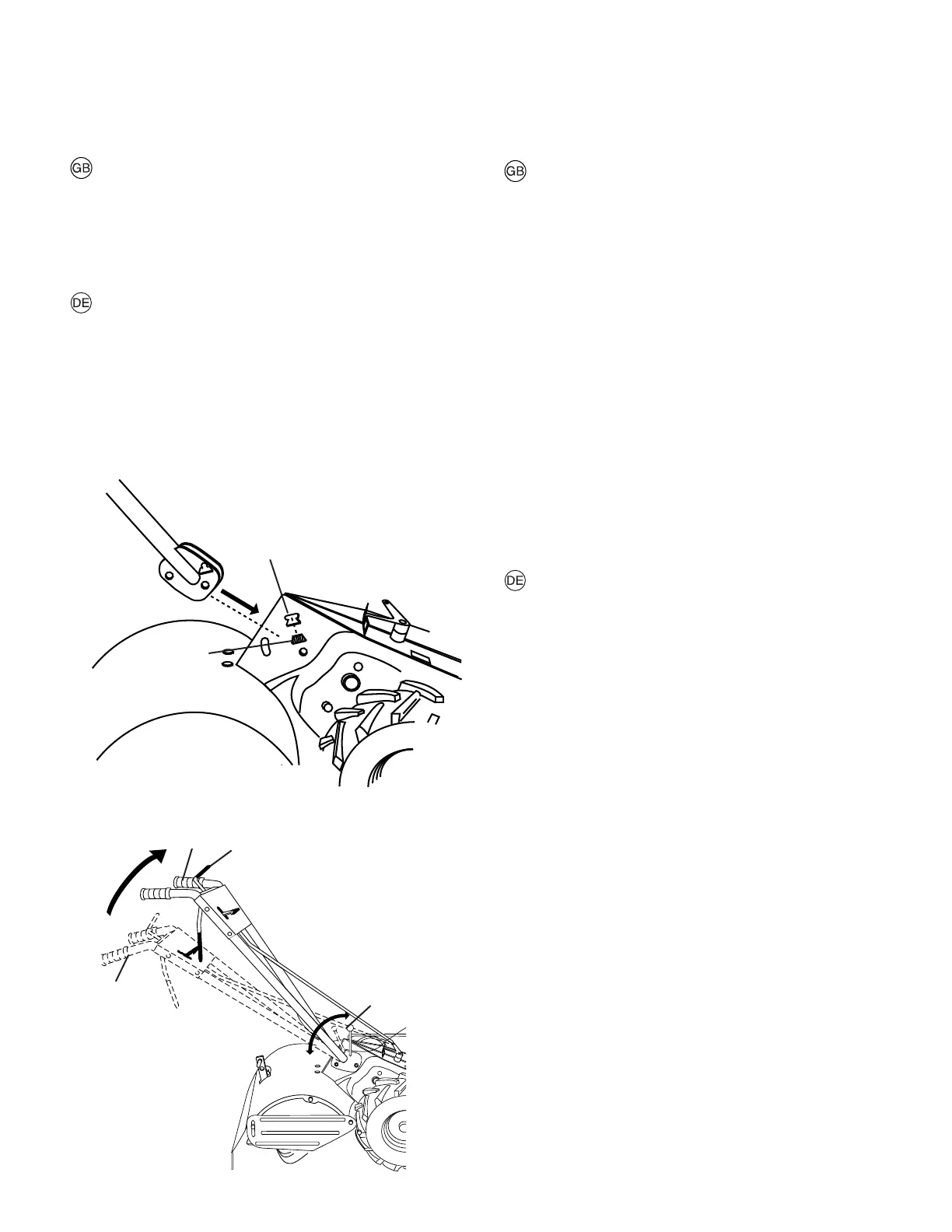 GB

DE

GB

DE