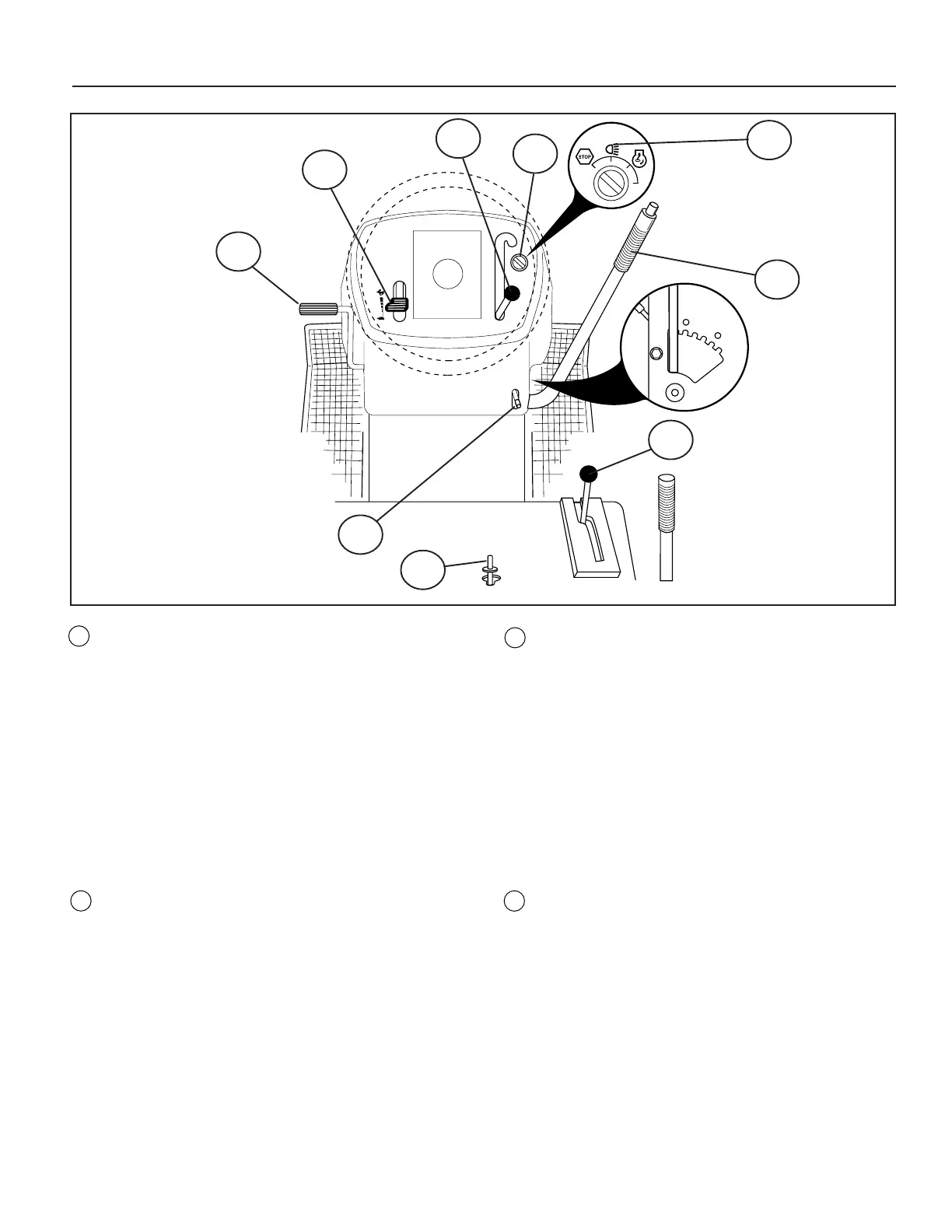 STOP