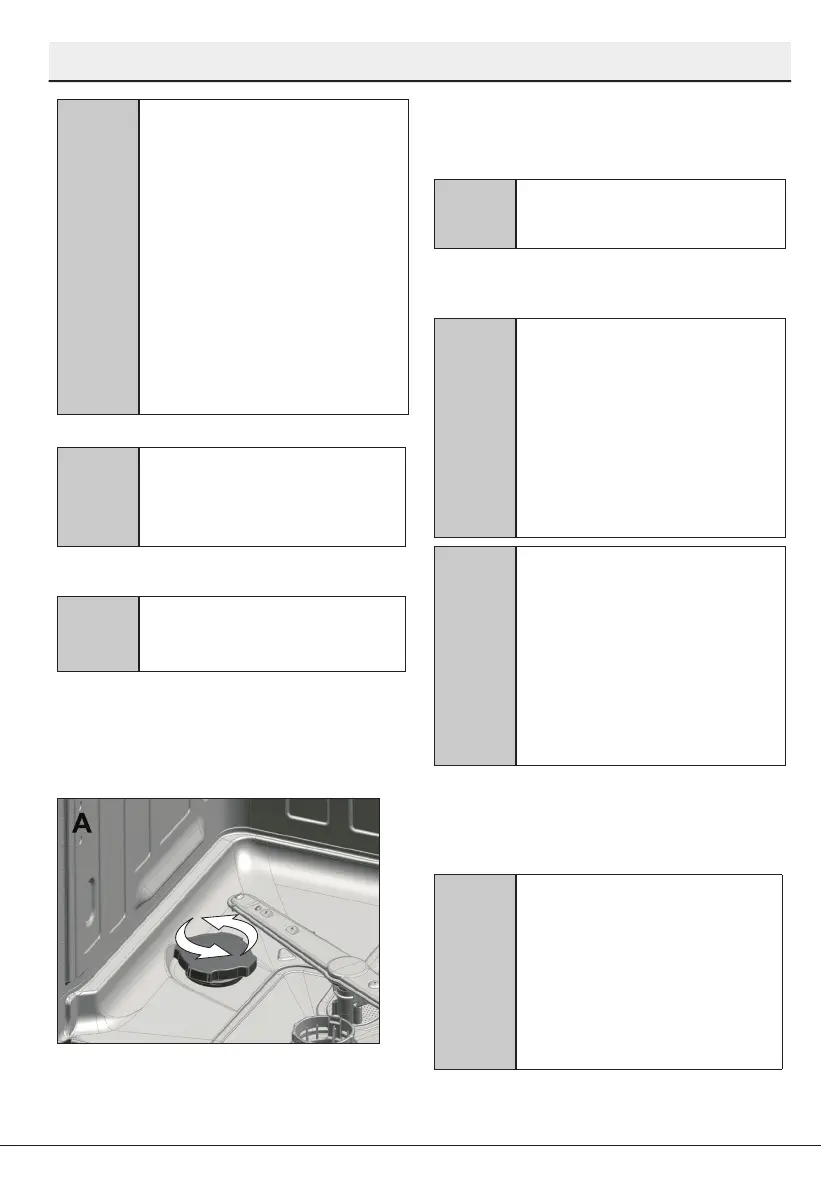 A